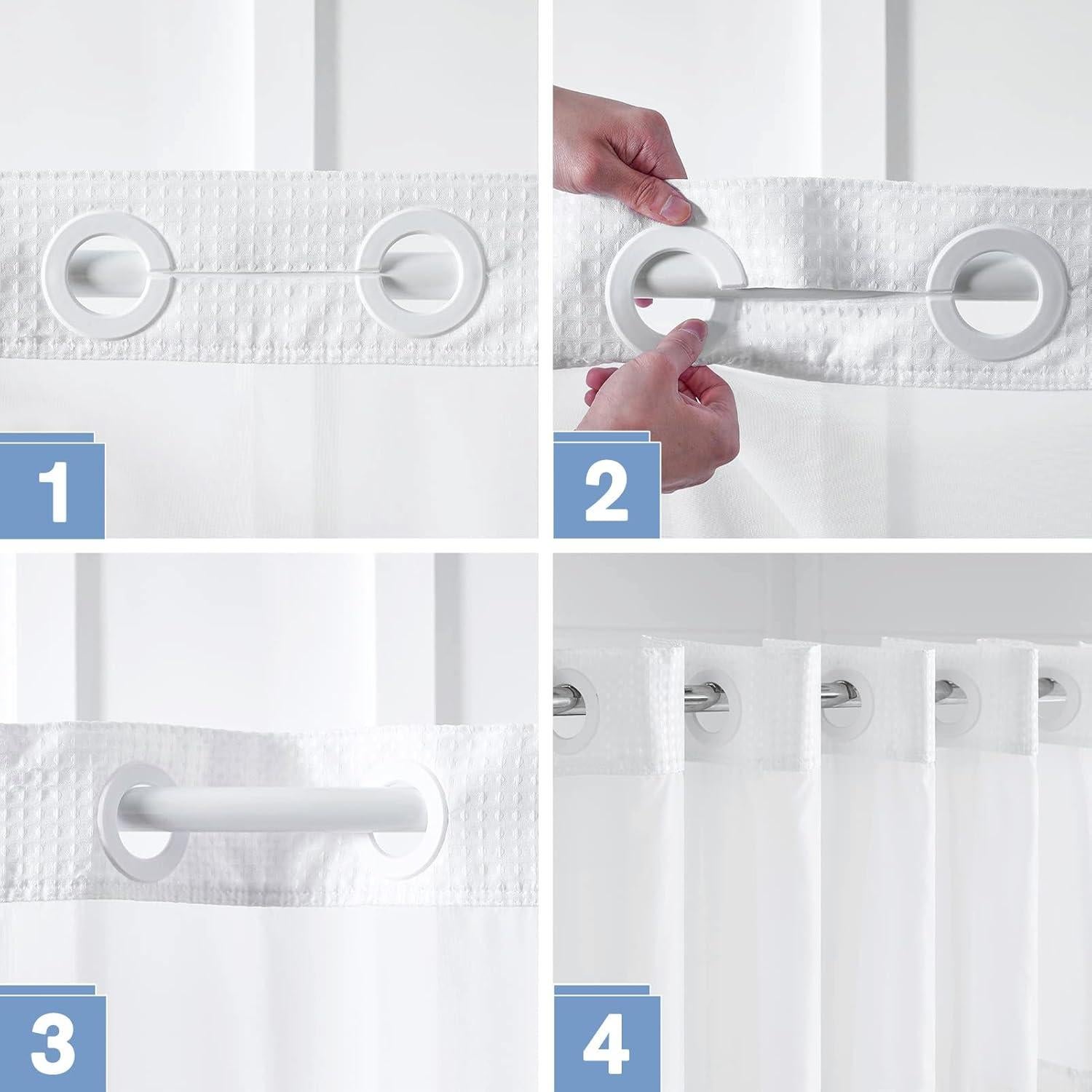 1

2

3

4