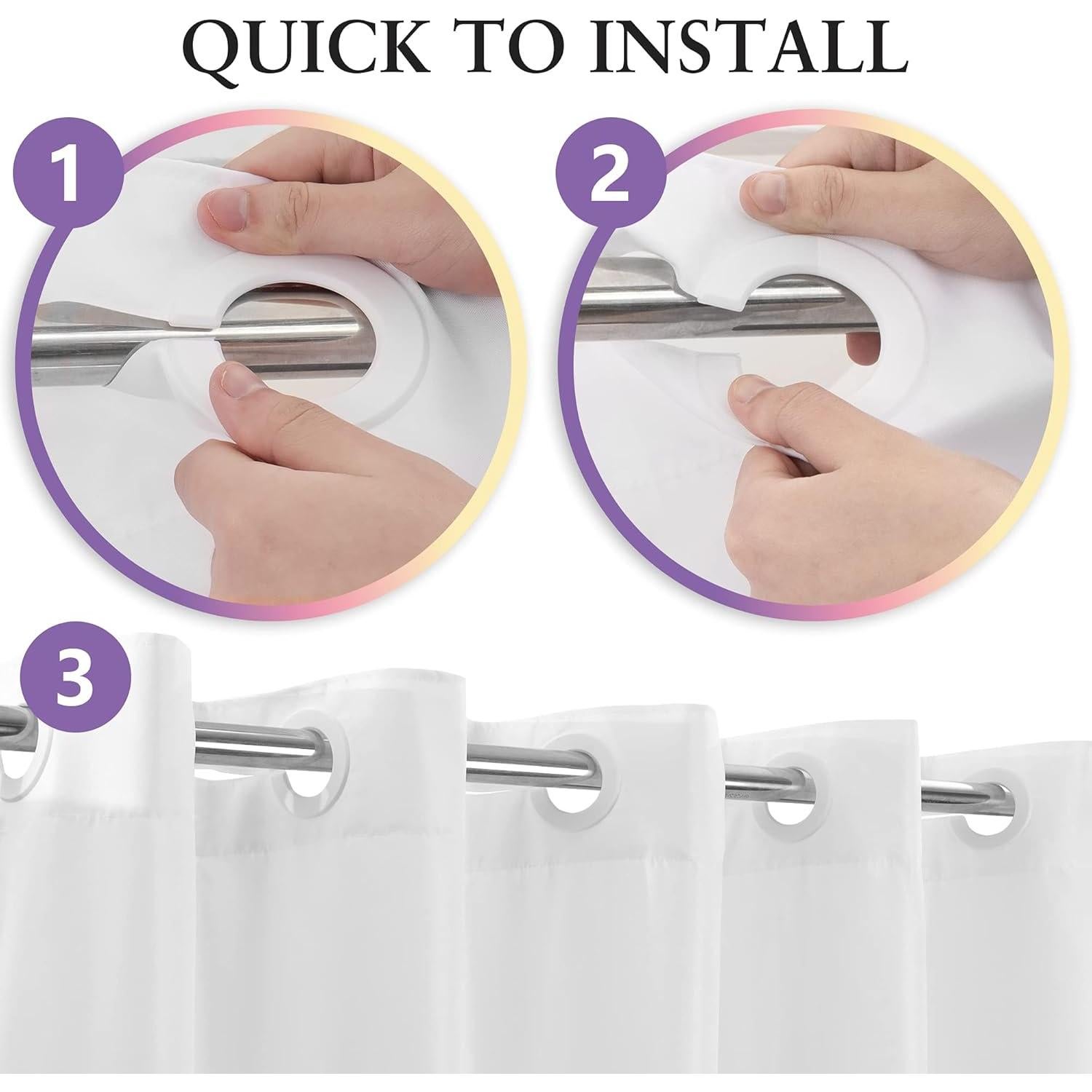 QUICK TO INSTALL

1

2

3