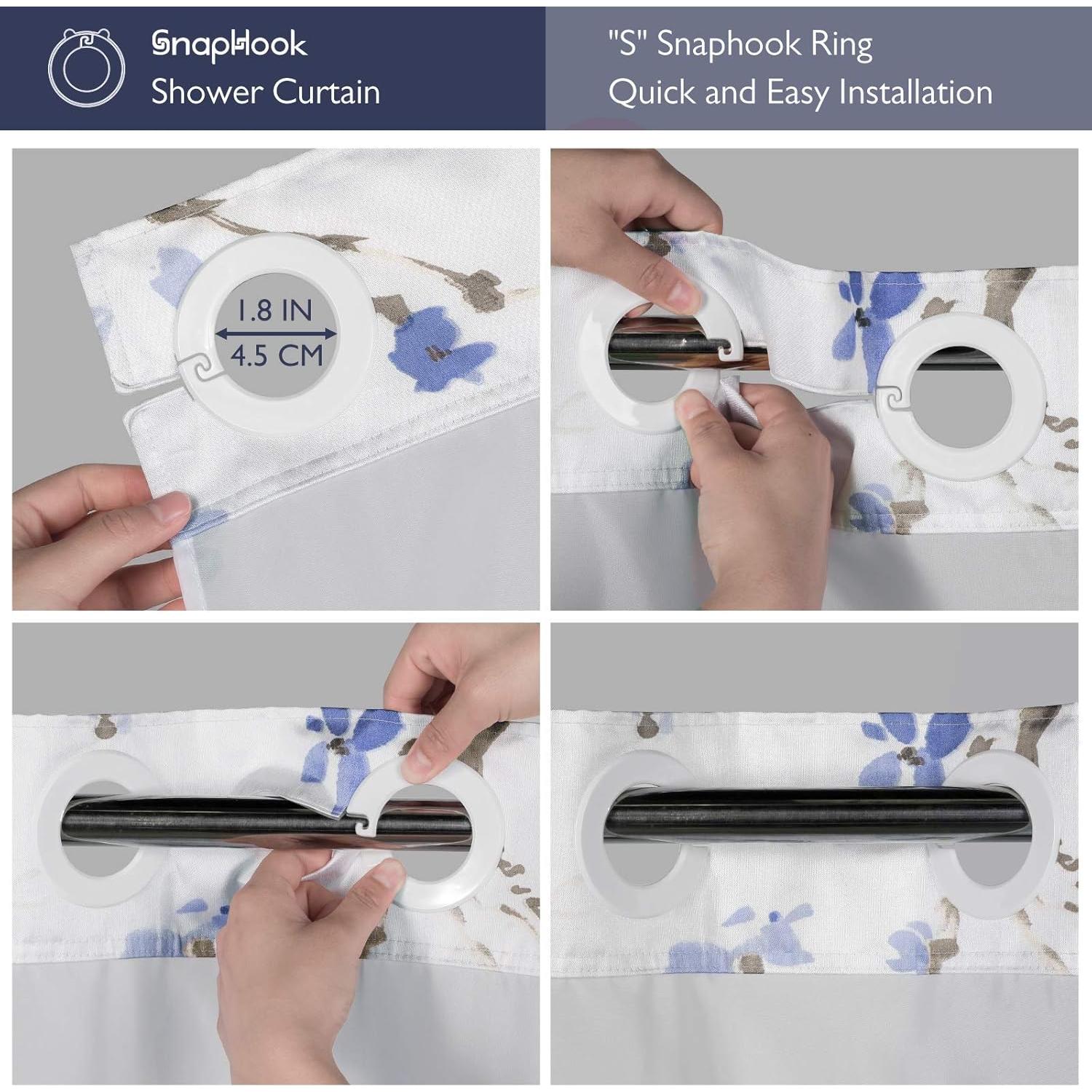 SnapHook
Shower Curtain

"S" Snaphook Ring
Quick and Easy Installation

1.8 IN
4.5 CM