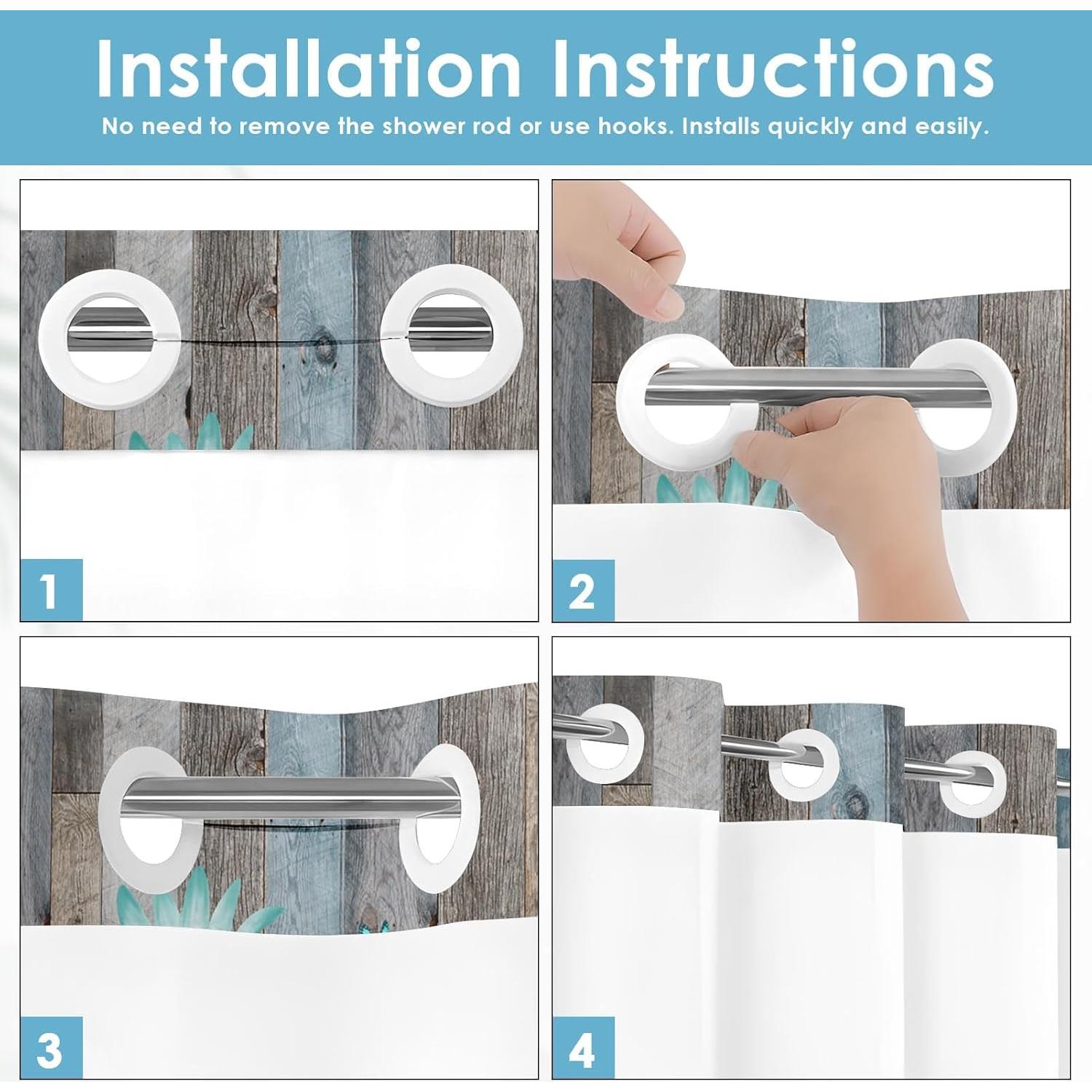 Installation Instructions
No need to remove the shower rod or use hooks. Installs quickly and easily.

1

2

3

4