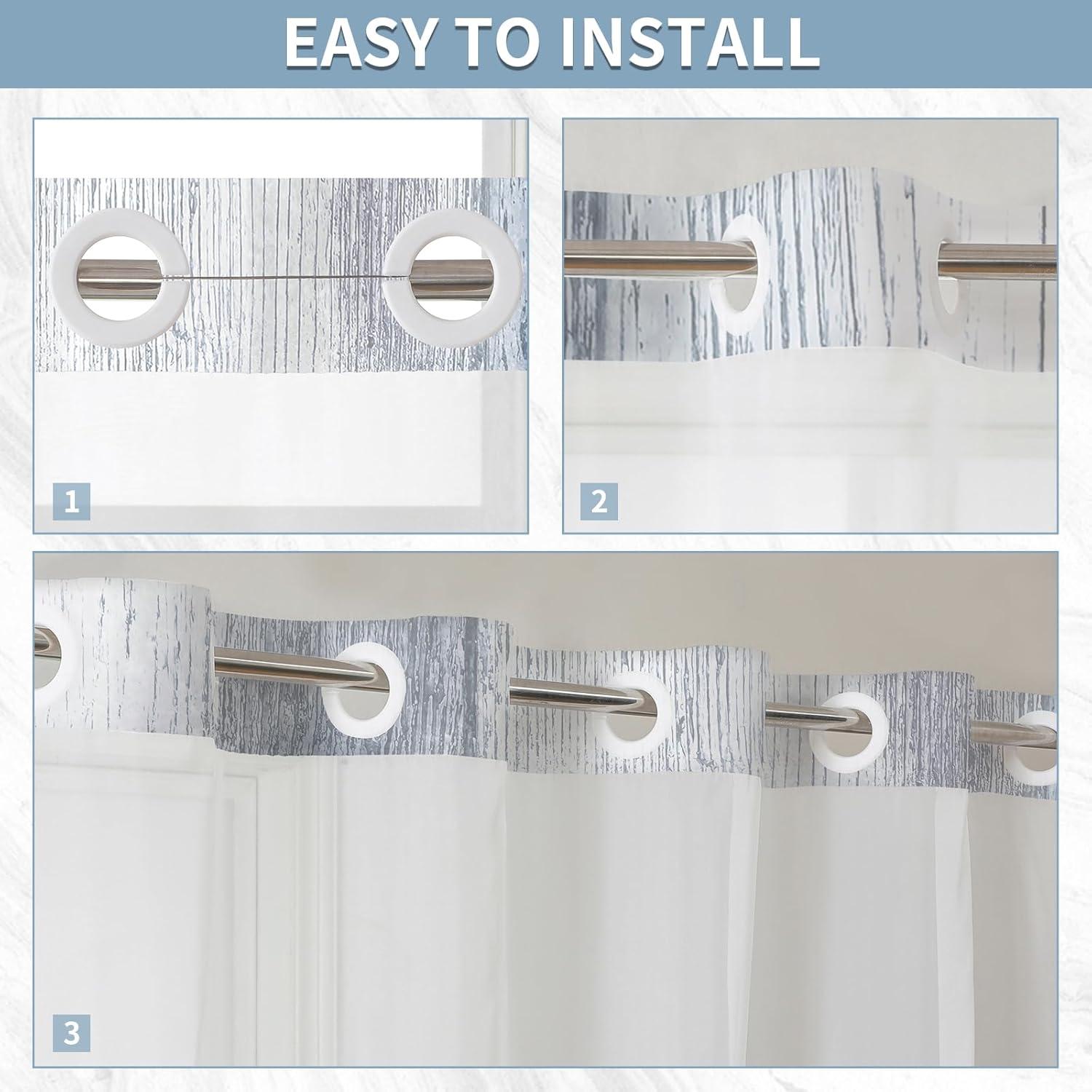 EASY TO INSTALL

1

2

3