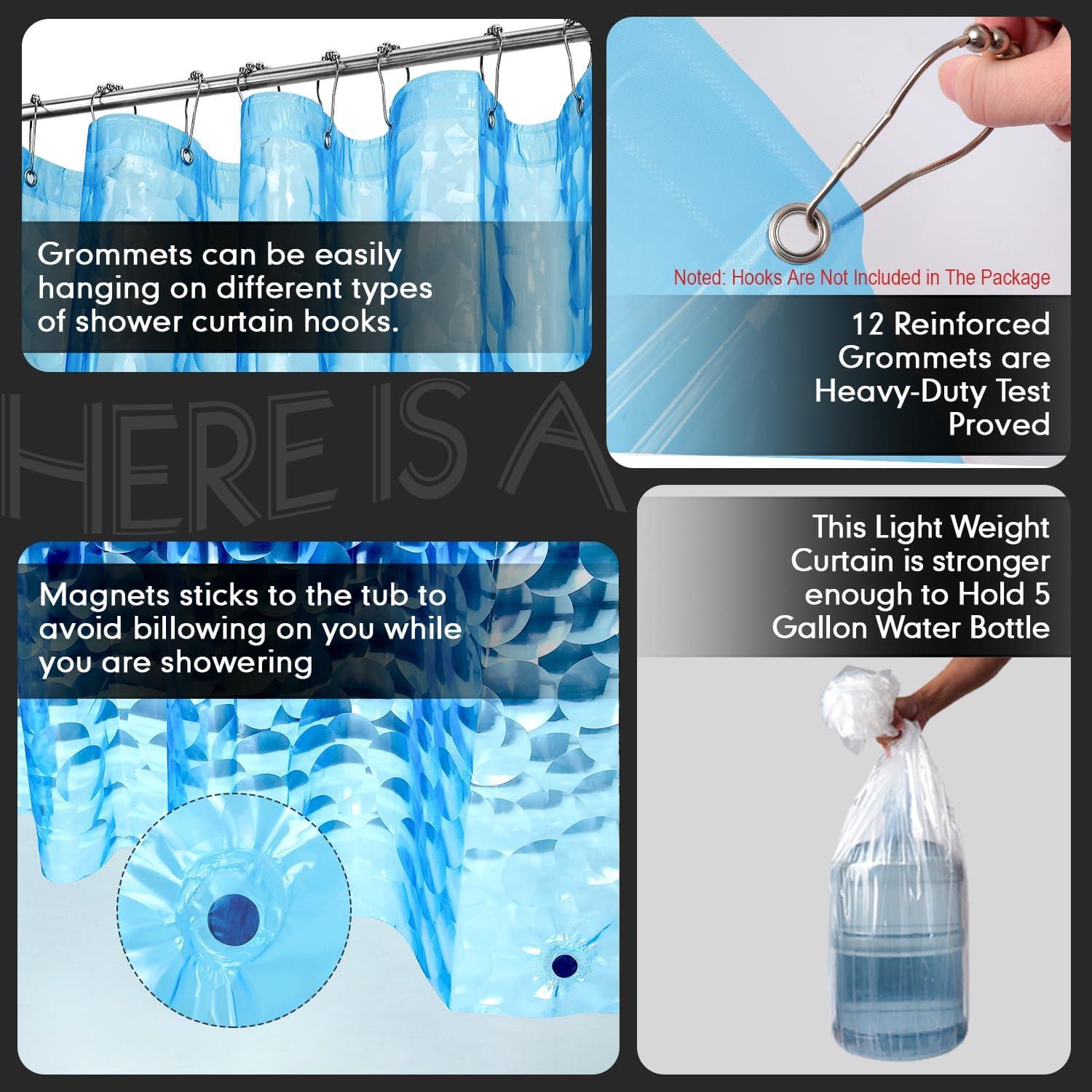 Grommets can be easily hanging on different types of shower curtain hooks.

Noted: Hooks Are Not Included in The Package

12 Reinforced Grommets are Heavy-Duty Test Proved

HERE IS A

Magnets sticks to the tub to avoid billowing on you while you are showering

This Light Weight Curtain is stronger enough to Hold 5 Gallon Water Bottle