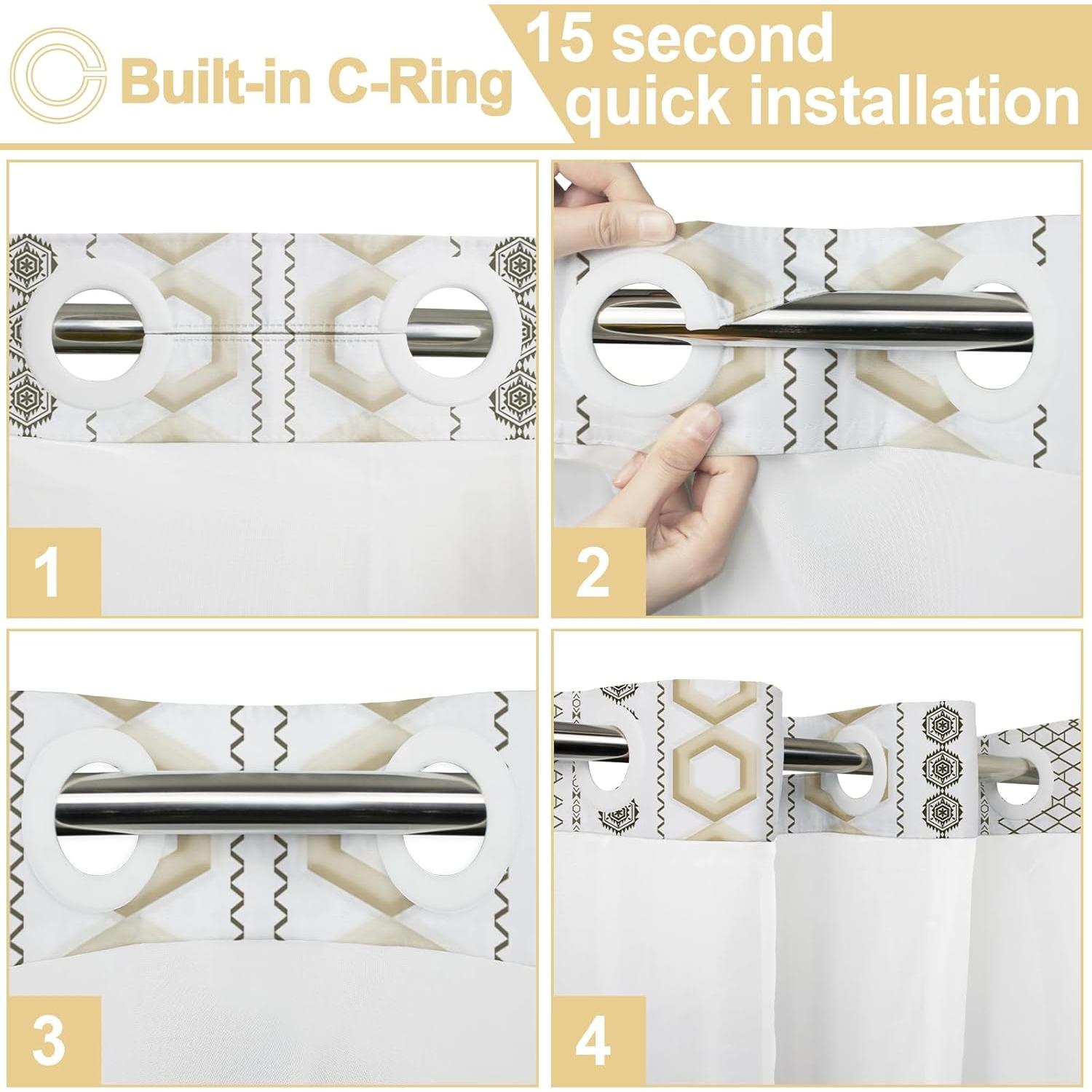 Built-in C-Ring

15 second quick installation

1

2

3

4