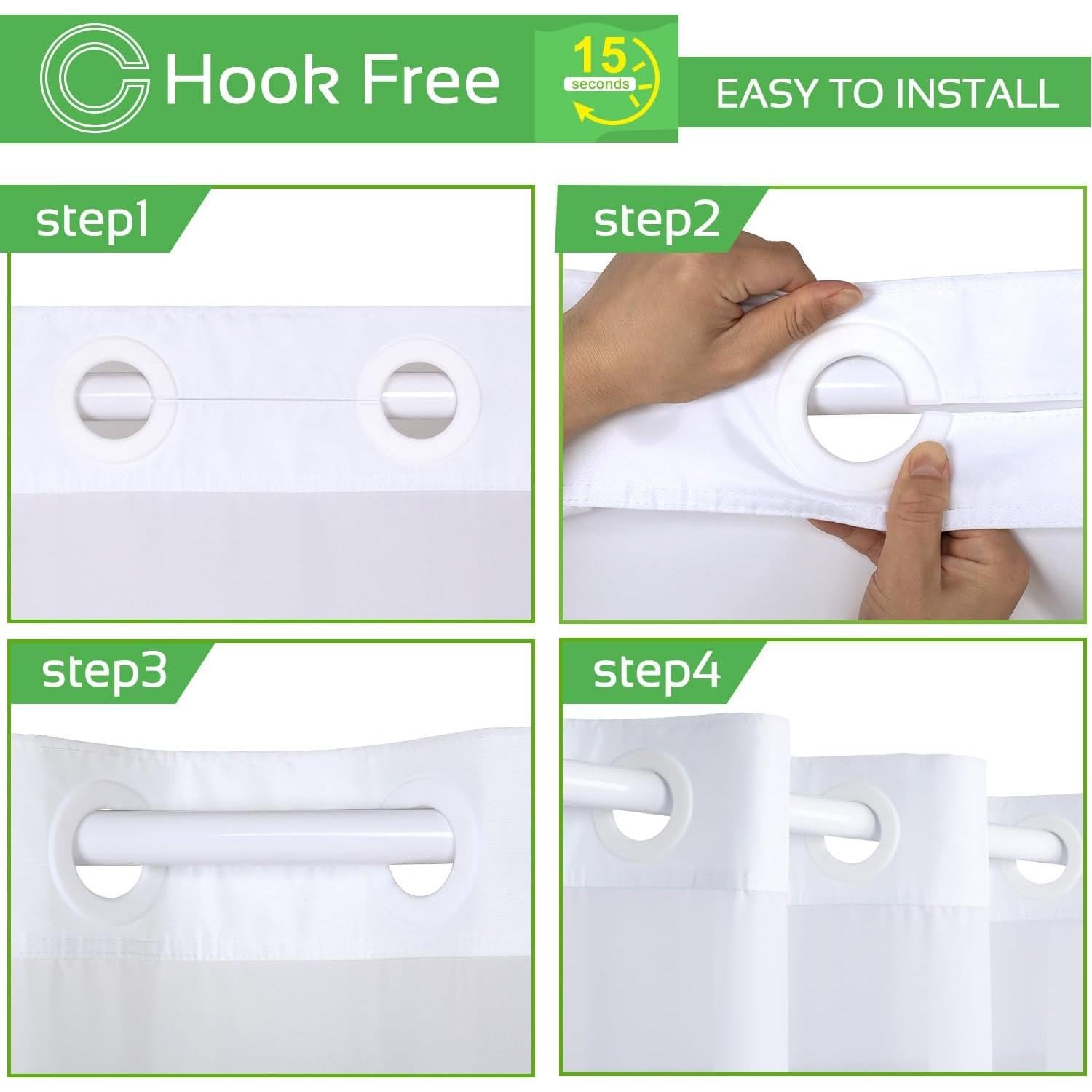 Hook Free

15 seconds

EASY TO INSTALL

step1

step2

step3

step4