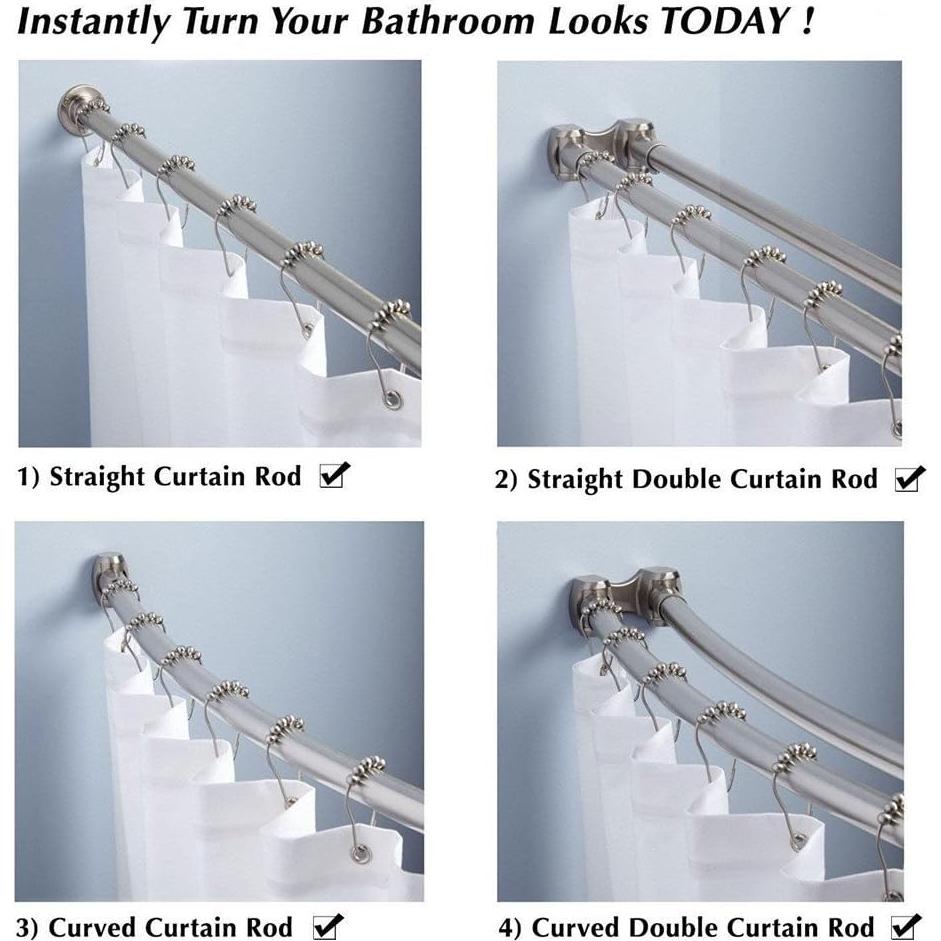 Instantly Turn Your Bathroom Looks TODAY !

1) Straight Curtain Rod ✔

2) Straight Double Curtain Rod ✔

3) Curved Curtain Rod ✔

4) Curved Double Curtain Rod ✔