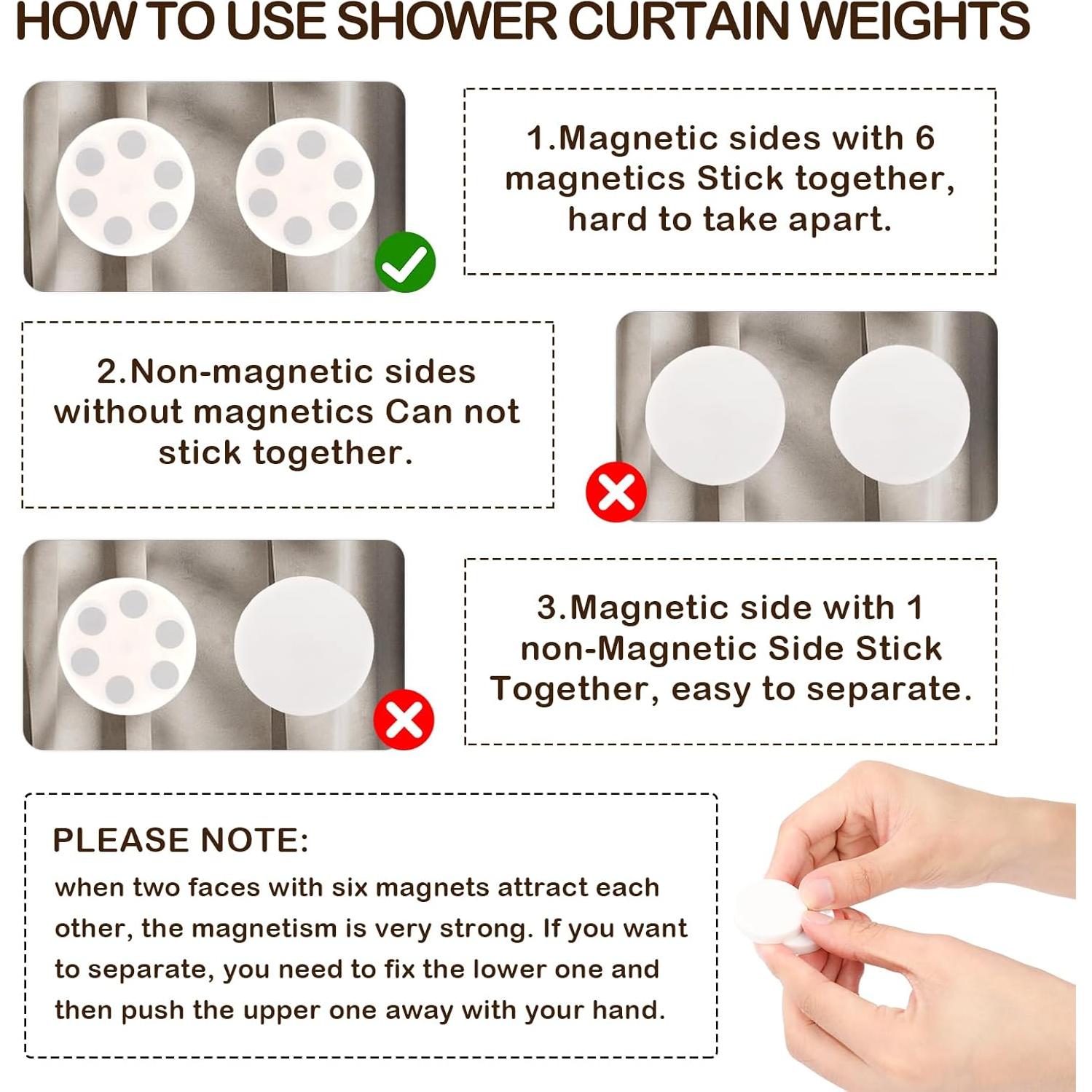 HOW TO USE SHOWER CURTAIN WEIGHTS

1.Magnetic sides with 6 magnetics Stick together, hard to take apart.

2.Non-magnetic sides without magnetics Can not stick together.

3.Magnetic side with 1 non-Magnetic Side Stick Together, easy to separate.

PLEASE NOTE:
when two faces with six magnets attract each other, the magnetism is very strong. If you want to separate, you need to fix the lower one and then push the upper one away with your hand.