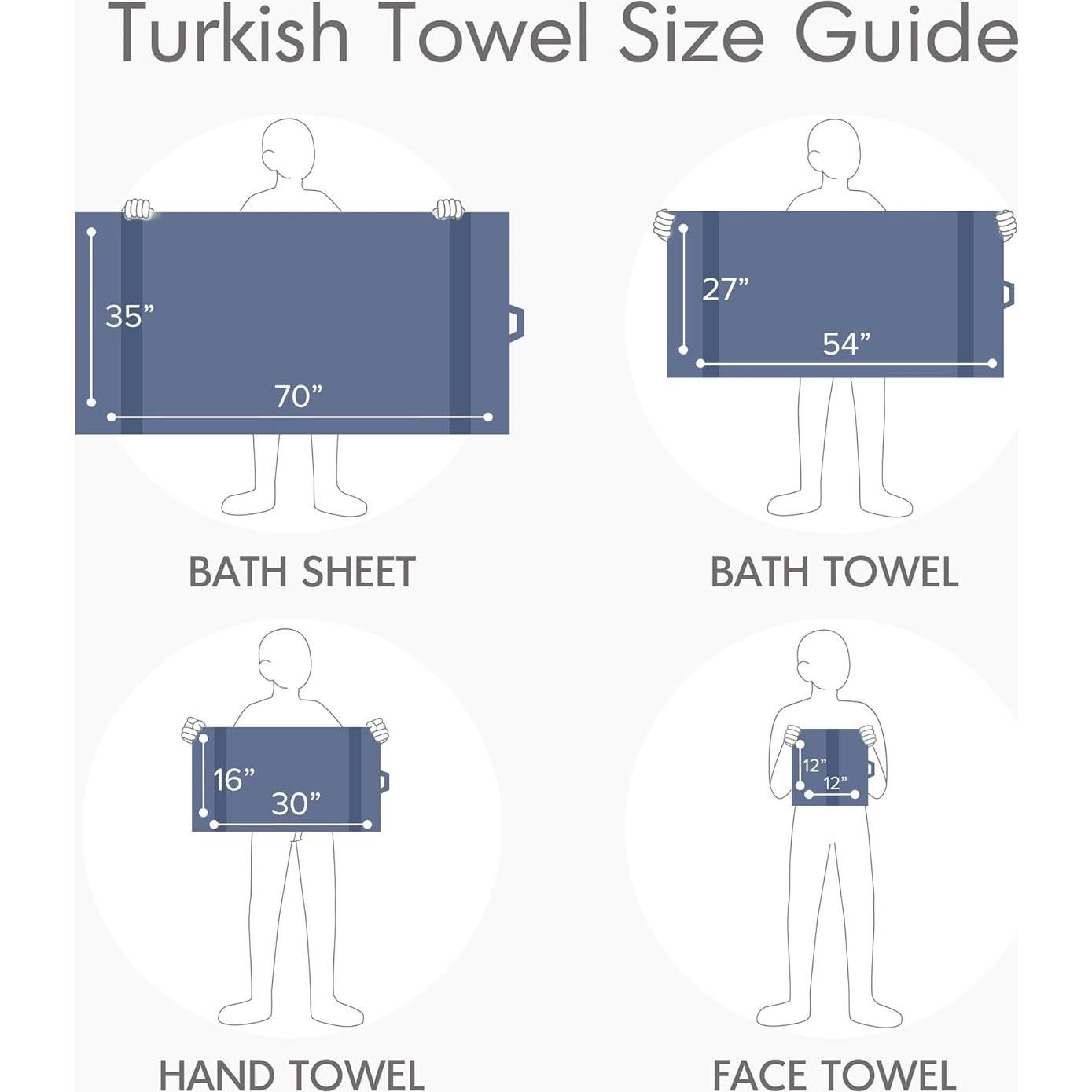 Turkish Towel Size Guide

35”
70”
BATH SHEET

27”
54”
BATH TOWEL

16”
30”
HAND TOWEL

12”
12”
FACE TOWEL