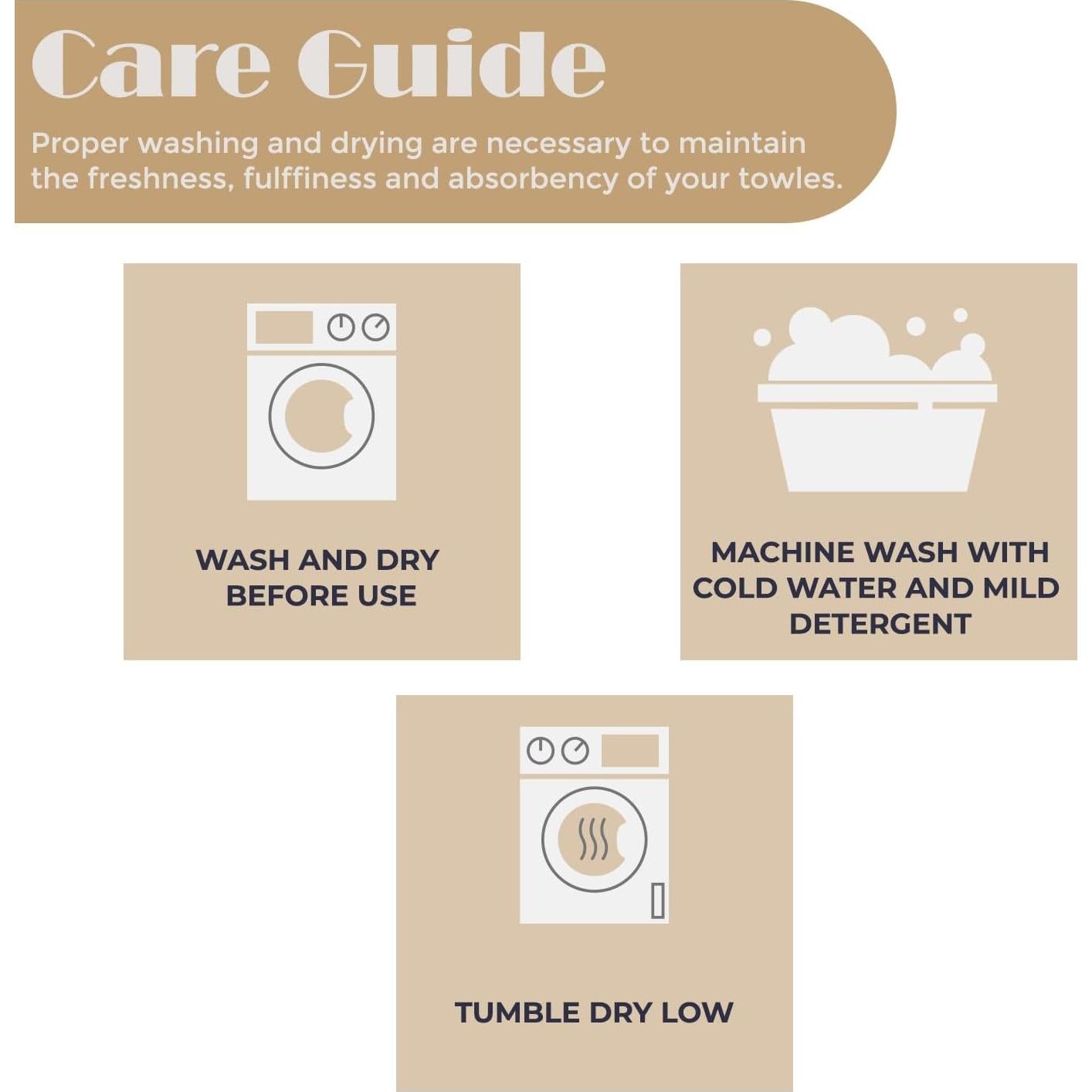 Care Guide

Proper washing and drying are necessary to maintain the freshness, fulffiness and absorbency of your towles.

WASH AND DRY BEFORE USE

MACHINE WASH WITH COLD WATER AND MILD DETERGENT

TUMBLE DRY LOW