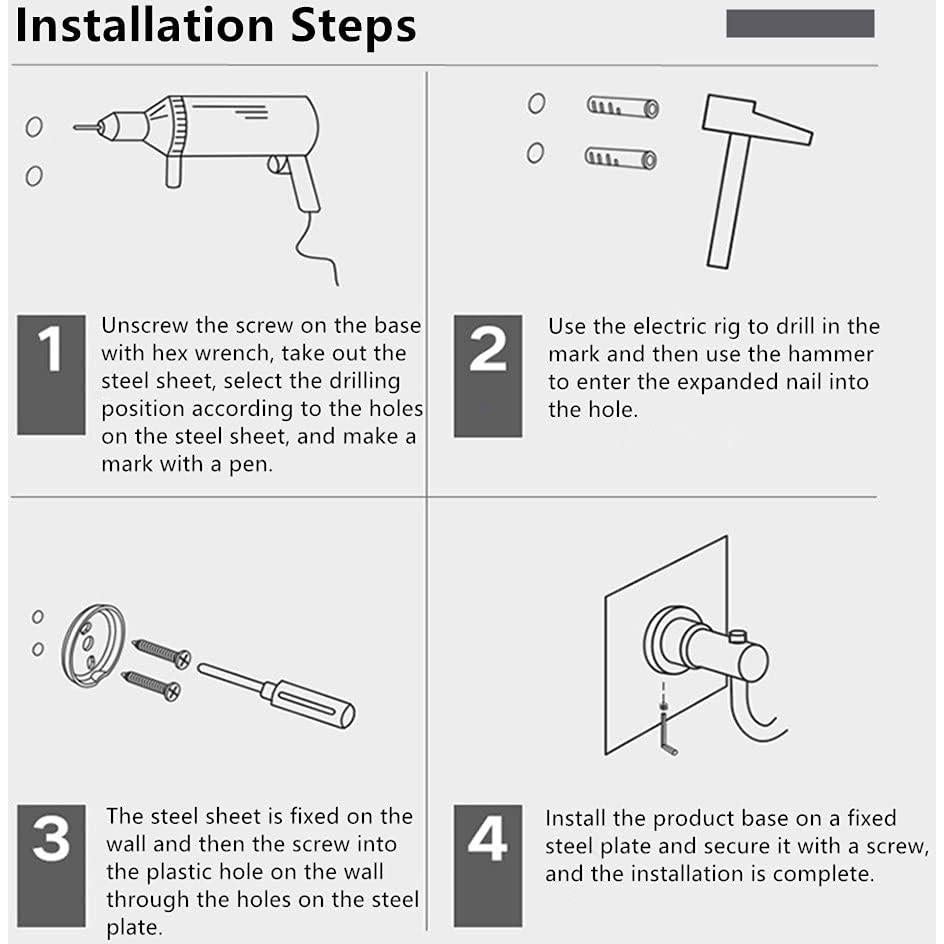 Installation Steps

1
Unscrew the screw on the base with hex wrench, take out the steel sheet, select the drilling position according to the holes on the steel sheet, and make a mark with a pen.

2
Use the electric rig to drill in the mark and then use the hammer to enter the expanded nail into the hole.

3
The steel sheet is fixed on the wall and then the screw into the plastic hole on the wall through the holes on the steel plate.

4
Install the product base on a fixed steel plate and secure it with a screw, and the installation is complete.