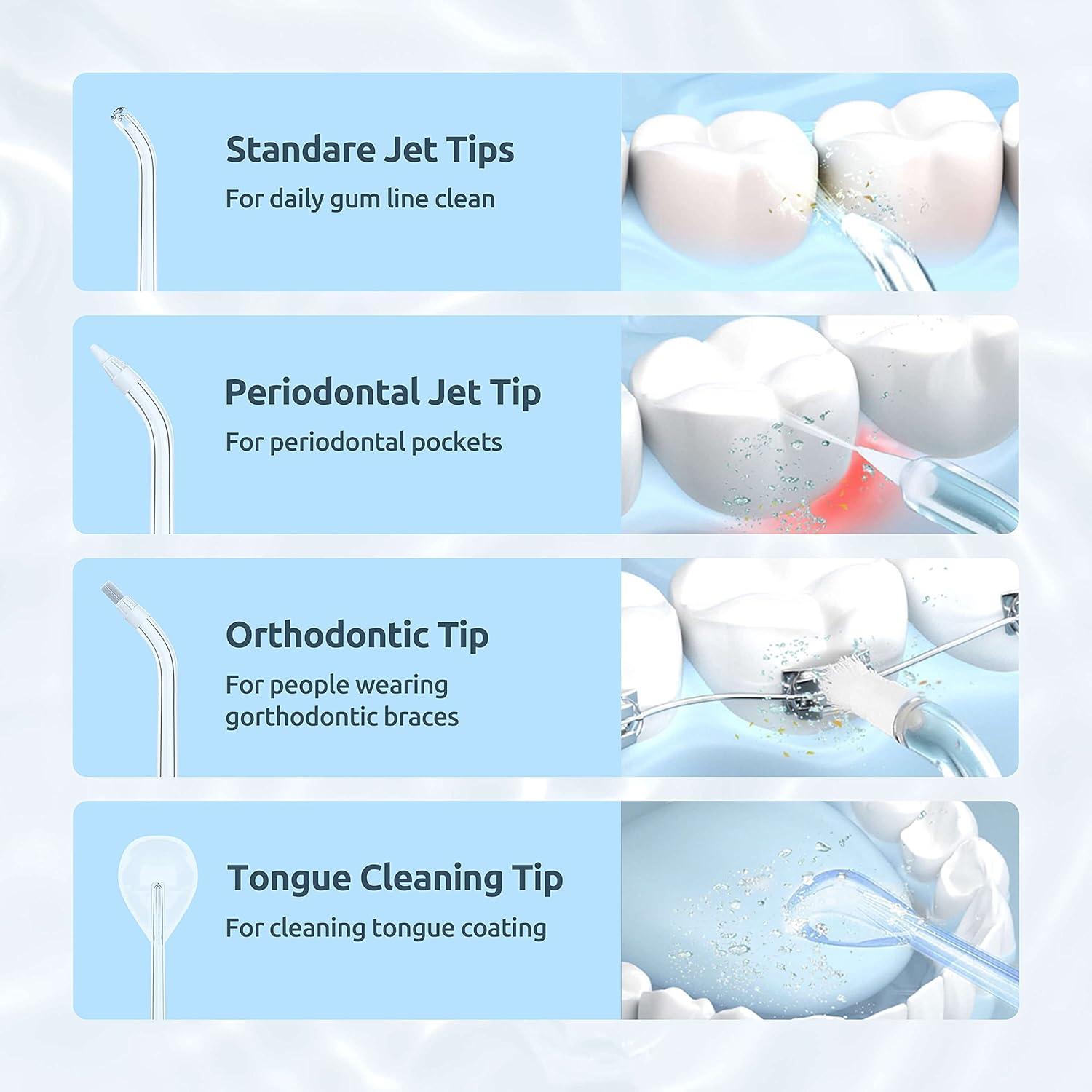 Standare Jet Tips
For daily gum line clean

Periodontal Jet Tip
For periodontal pockets

Orthodontic Tip
For people wearing gorthodontic braces

Tongue Cleaning Tip
For cleaning tongue coating