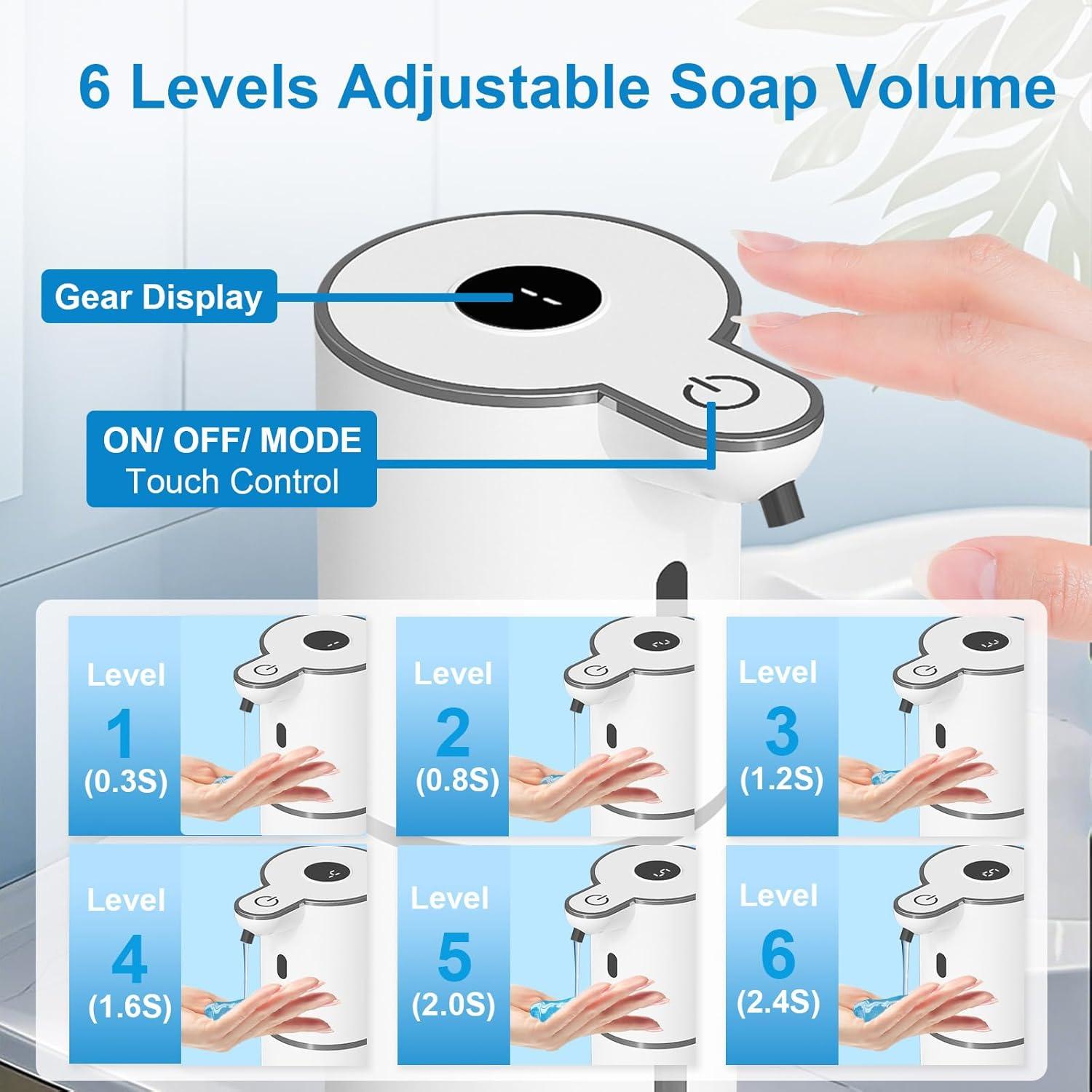 6 Levels Adjustable Soap Volume

Gear Display

ON/ OFF/ MODE
Touch Control

Level 1 (0.3S)

Level 2 (0.8S)

Level 3 (1.2S)

Level 4 (1.6S)

Level 5 (2.0S)

Level 6 (2.4S)