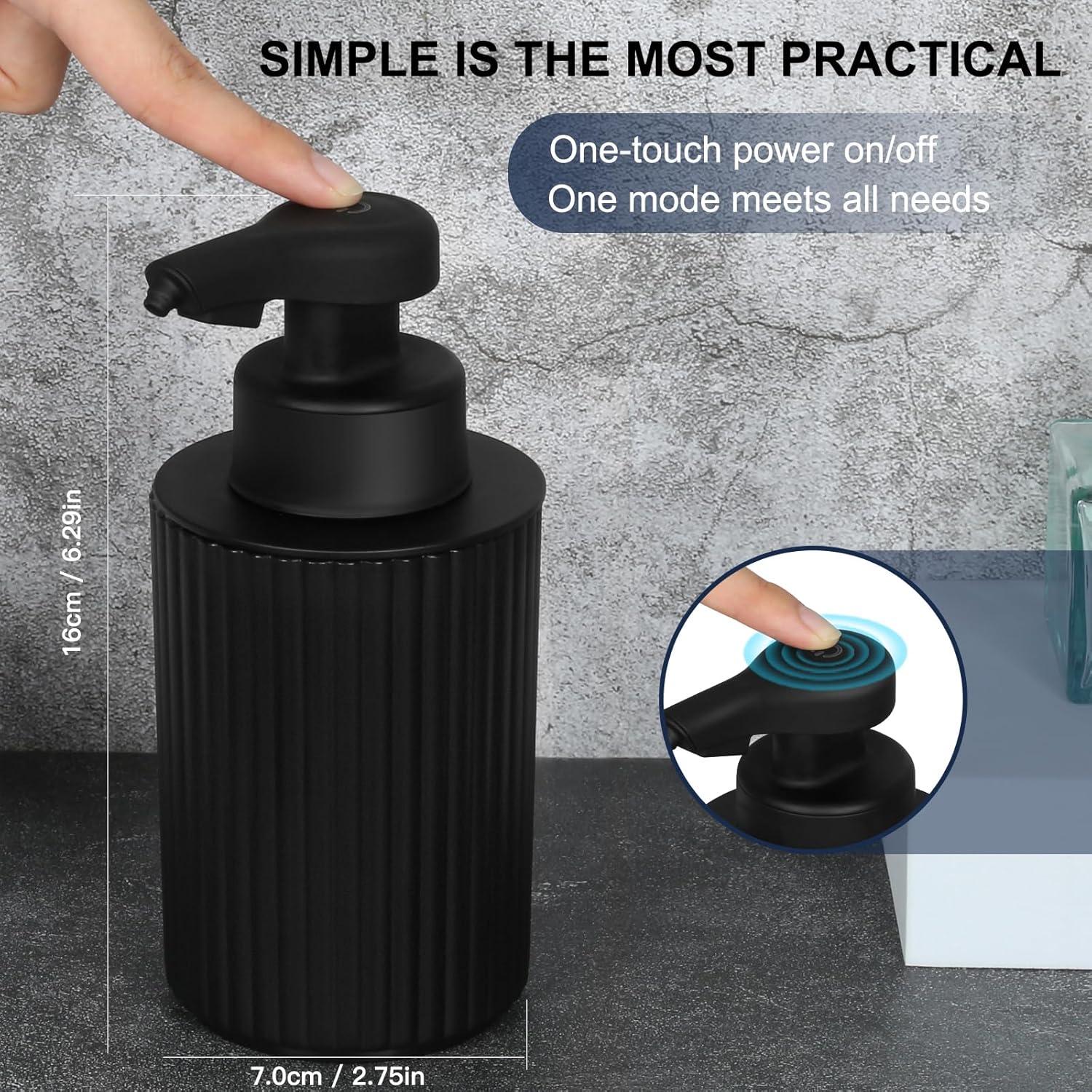 SIMPLE IS THE MOST PRACTICAL

One-touch power on/off
One mode meets all needs

16cm / 6.29in

7.0cm / 2.75in