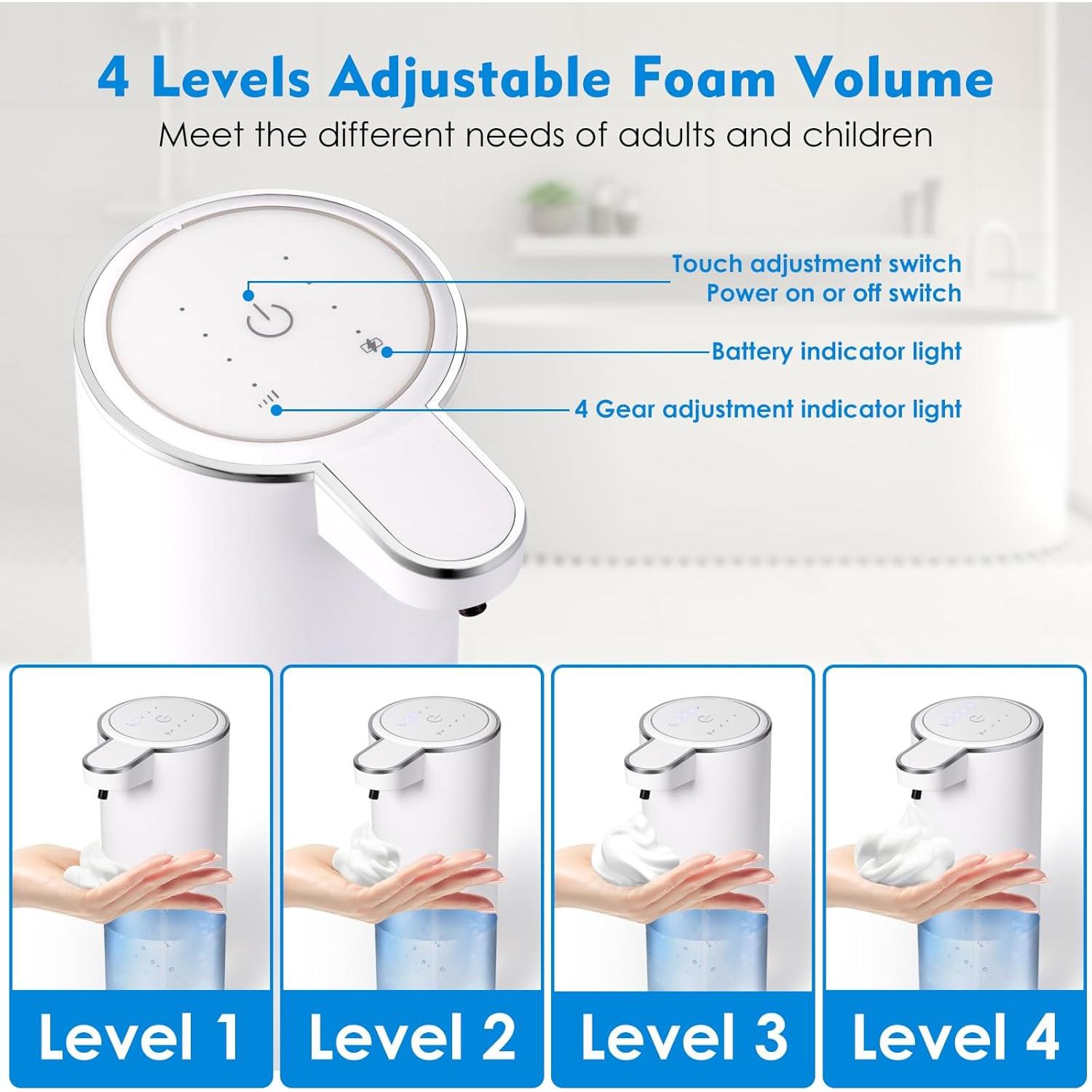 4 Levels Adjustable Foam Volume

Meet the different needs of adults and children

Touch adjustment switch
Power on or off switch

Battery indicator light

4 Gear adjustment indicator light

Level 1

Level 2

Level 3

Level 4