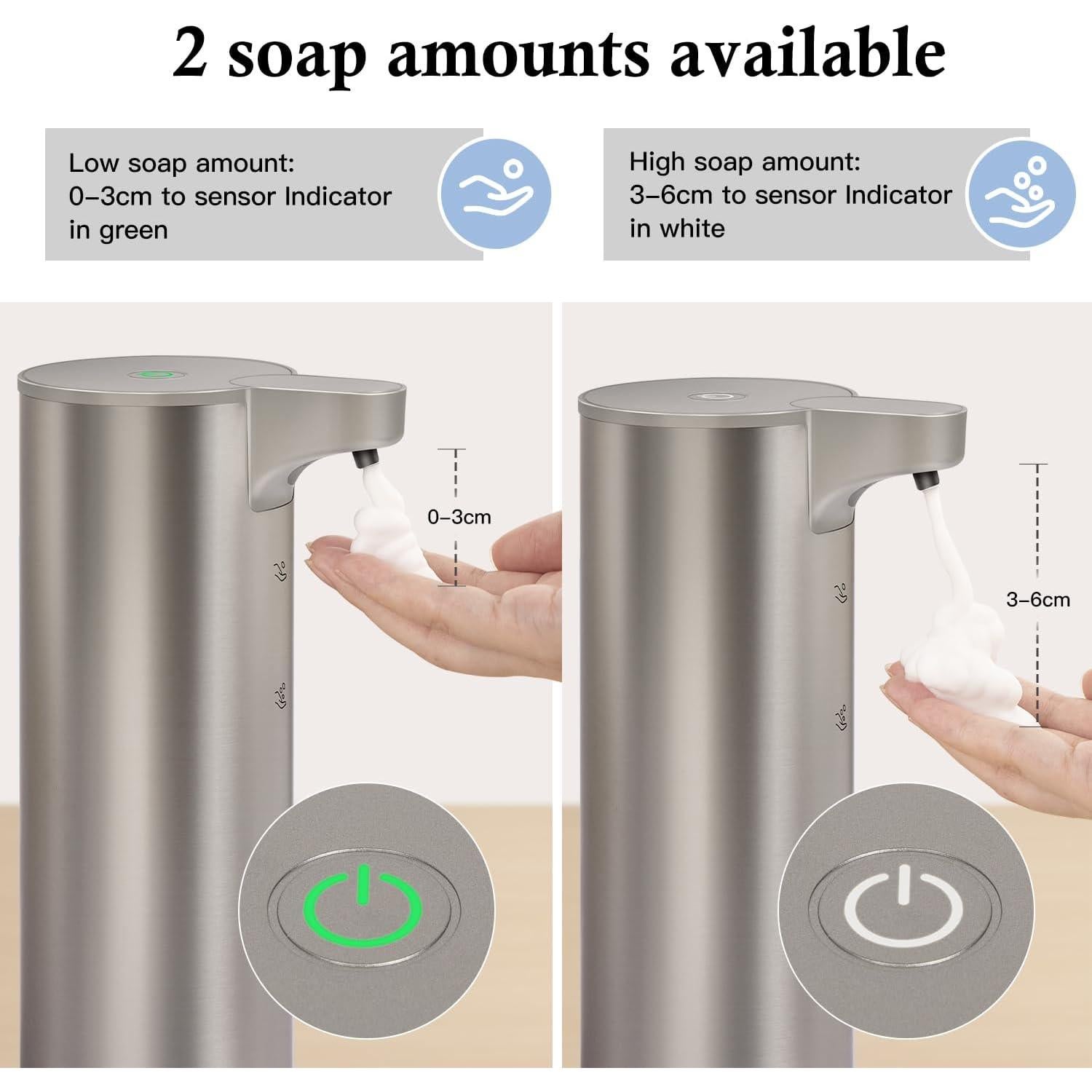 2 soap amounts available

Low soap amount:
0–3cm to sensor Indicator in green

High soap amount:
3–6cm to sensor Indicator in white

0–3cm

3–6cm