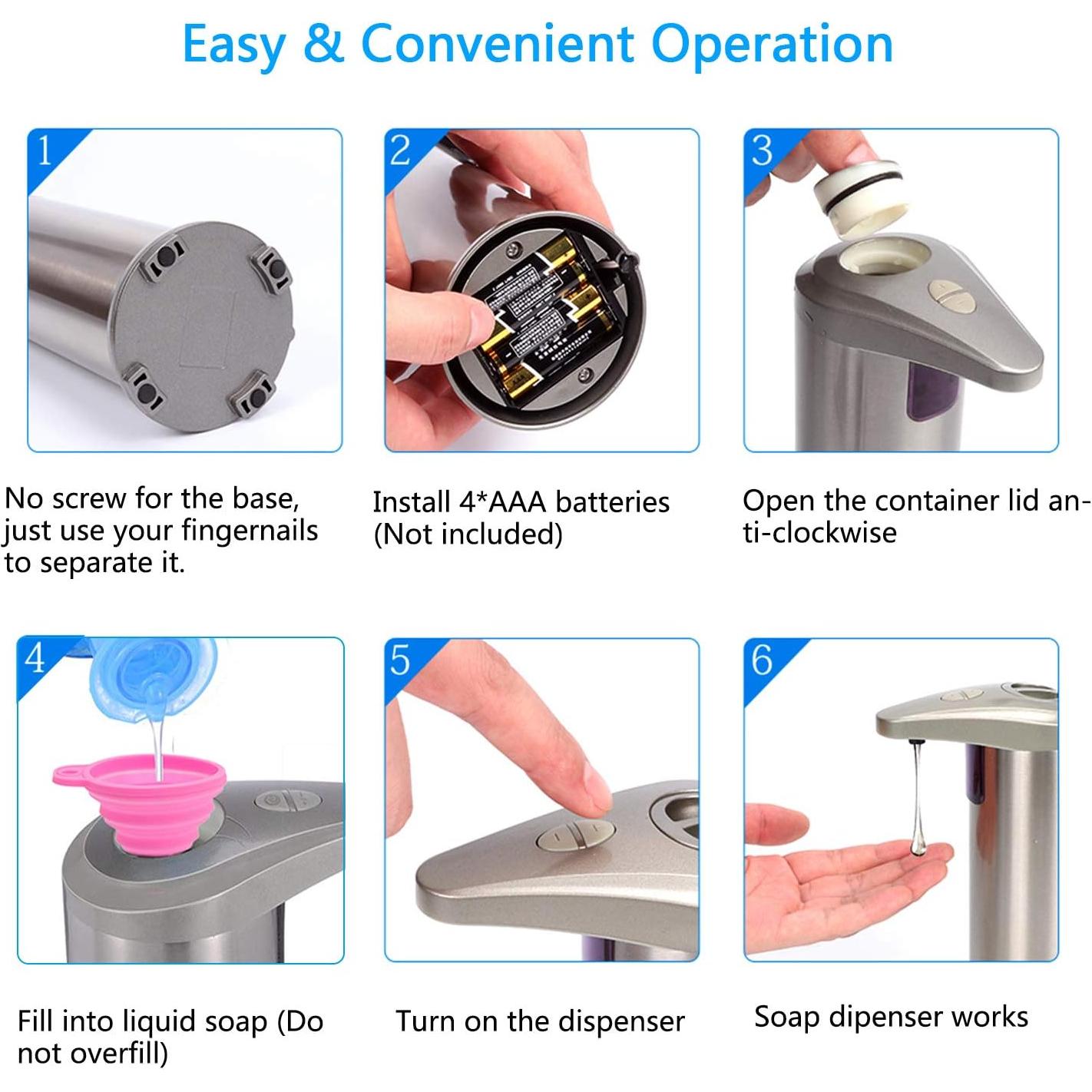 Easy & Convenient Operation

1

No screw for the base, just use your fingernails to separate it.

2

Install 4*AAA batteries (Not included)

3

Open the container lid anti-clockwise

4

Fill into liquid soap (Do not overfill)

5

Turn on the dispenser

6

Soap dipenser works