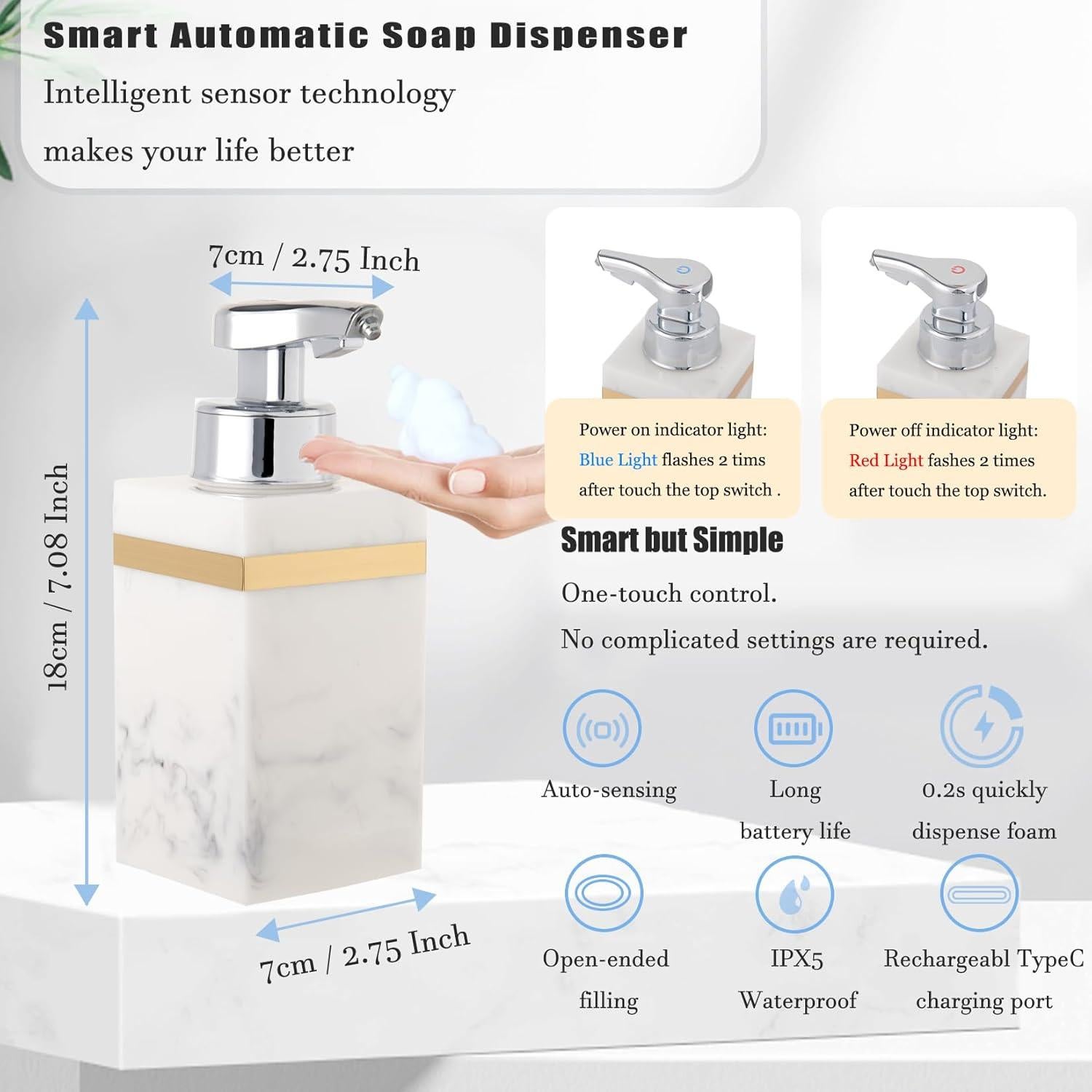 Smart Automatic Soap Dispenser

Intelligent sensor technology makes your life better

7cm / 2.75 Inch

18cm / 7.08 Inch

7cm / 2.75 Inch

Power on indicator light: Blue Light flashes 2 tims after touch the top switch .

Power off indicator light: Red Light fashes 2 times after touch the top switch.

Smart but Simple

One-touch control.

No complicated settings are required.

Auto-sensing

Long battery life

0.2s quickly dispense foam

Open-ended filling

IPX5 Waterproof

Rechargeabl TypeC charging port