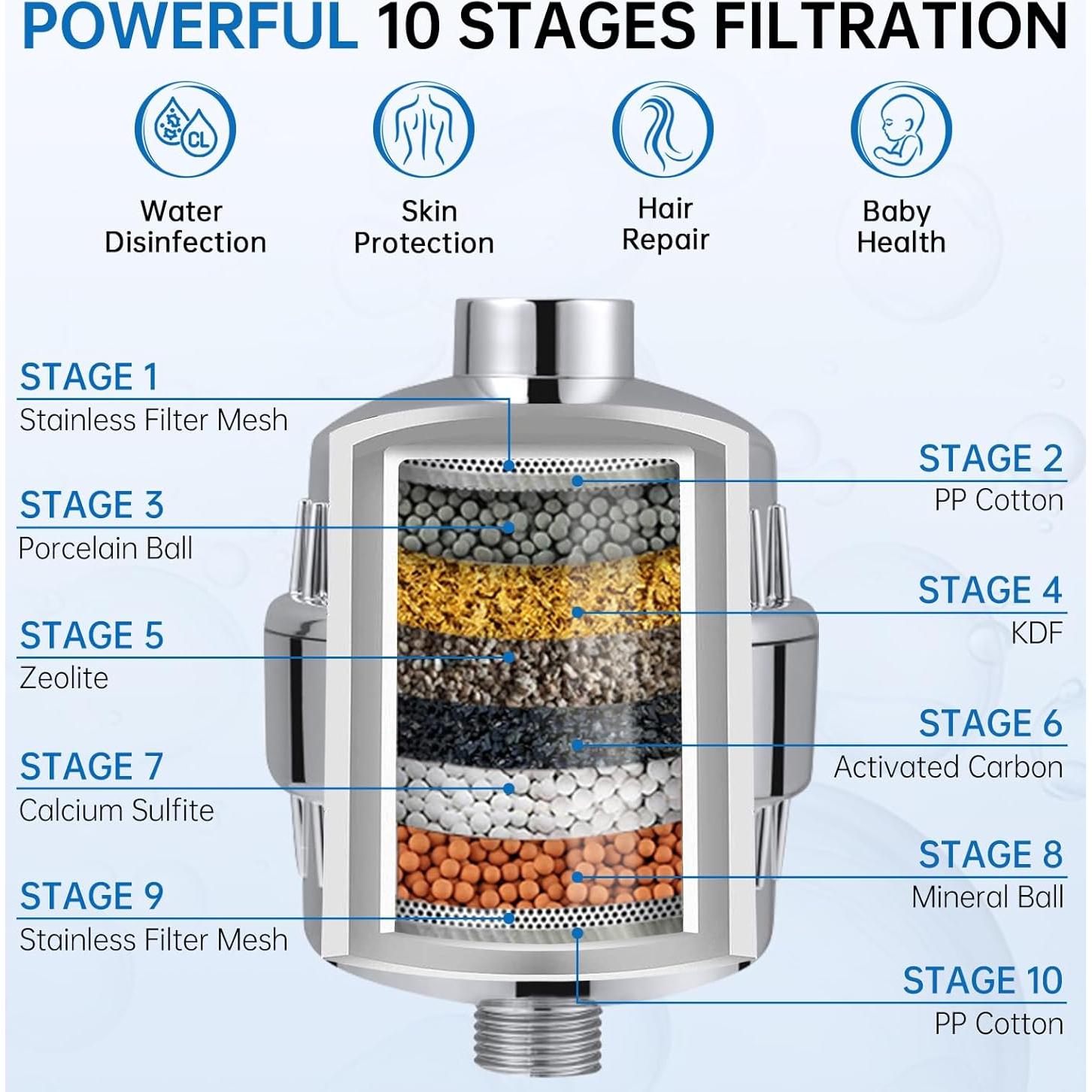 POWERFUL 10 STAGES FILTRATION

CL

Water Disinfection

Skin Protection

Hair Repair

Baby Health

STAGE 1
Stainless Filter Mesh

STAGE 2
PP Cotton

STAGE 3
Porcelain Ball

STAGE 4
KDF

STAGE 5
Zeolite

STAGE 6
Activated Carbon

STAGE 7
Calcium Sulfite

STAGE 8
Mineral Ball

STAGE 9
Stainless Filter Mesh

STAGE 10
PP Cotton