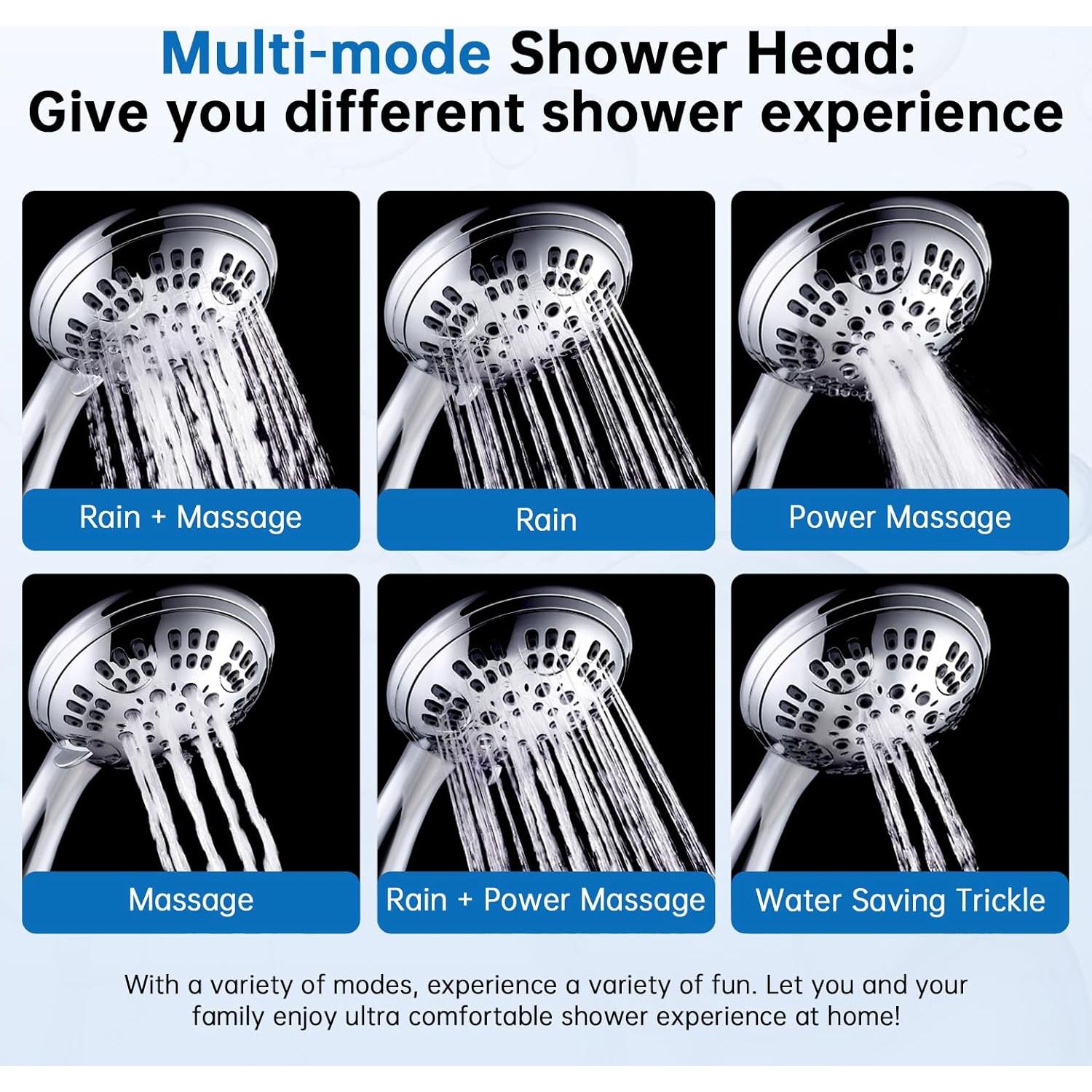 Multi-mode Shower Head:
Give you different shower experience

Rain + Massage

Rain

Power Massage

Massage

Rain + Power Massage

Water Saving Trickle

With a variety of modes, experience a variety of fun. Let you and your family enjoy ultra comfortable shower experience at home!