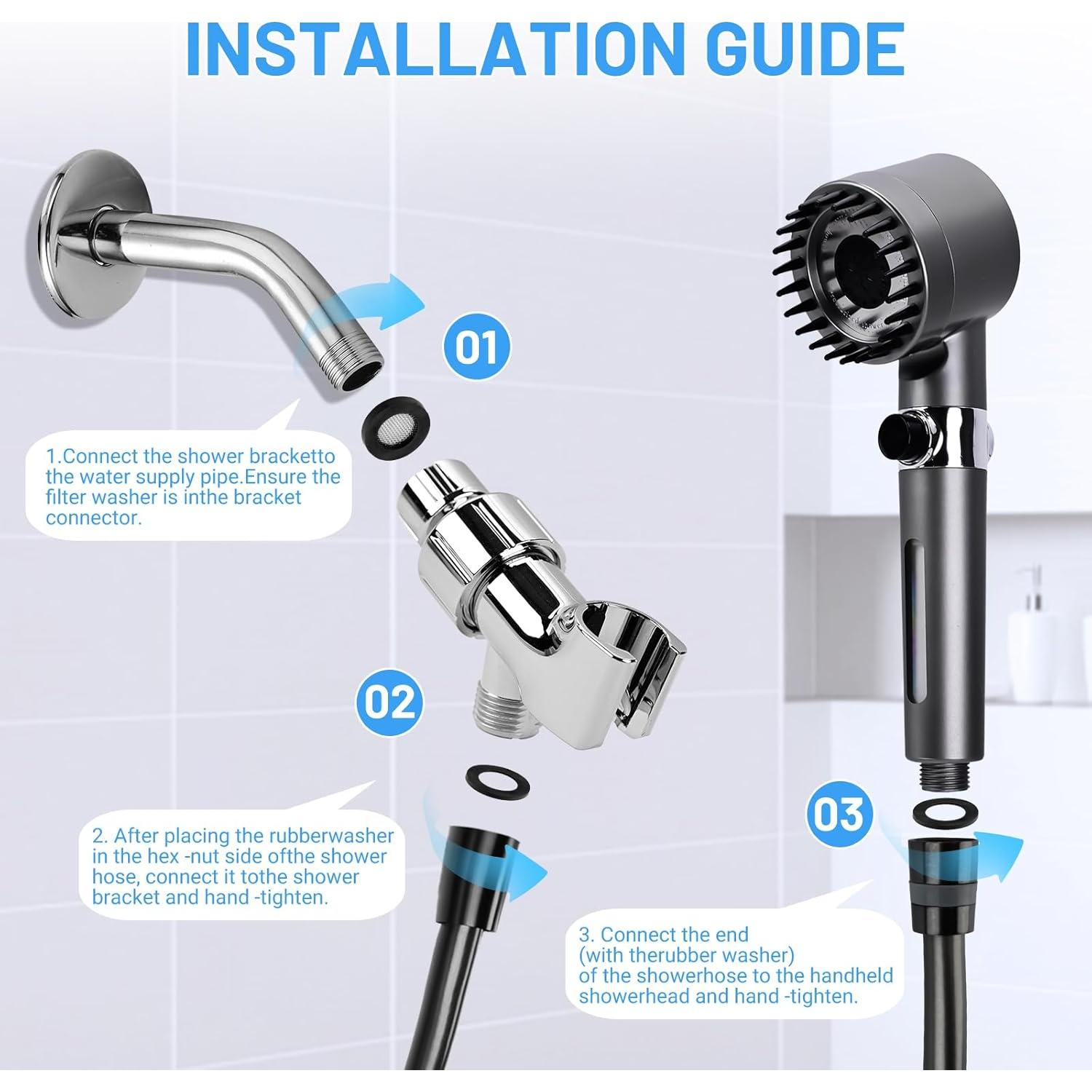 INSTALLATION GUIDE

01

1.Connect the shower bracketto the water supply pipe.Ensure the filter washer is inthe bracket connector.

02

2. After placing the rubberwasher in the hex -nut side ofthe shower hose, connect it tothe shower bracket and hand -tighten.

03

3. Connect the end (with therubber washer) of the showerhose to the handheld showerhead and hand -tighten.