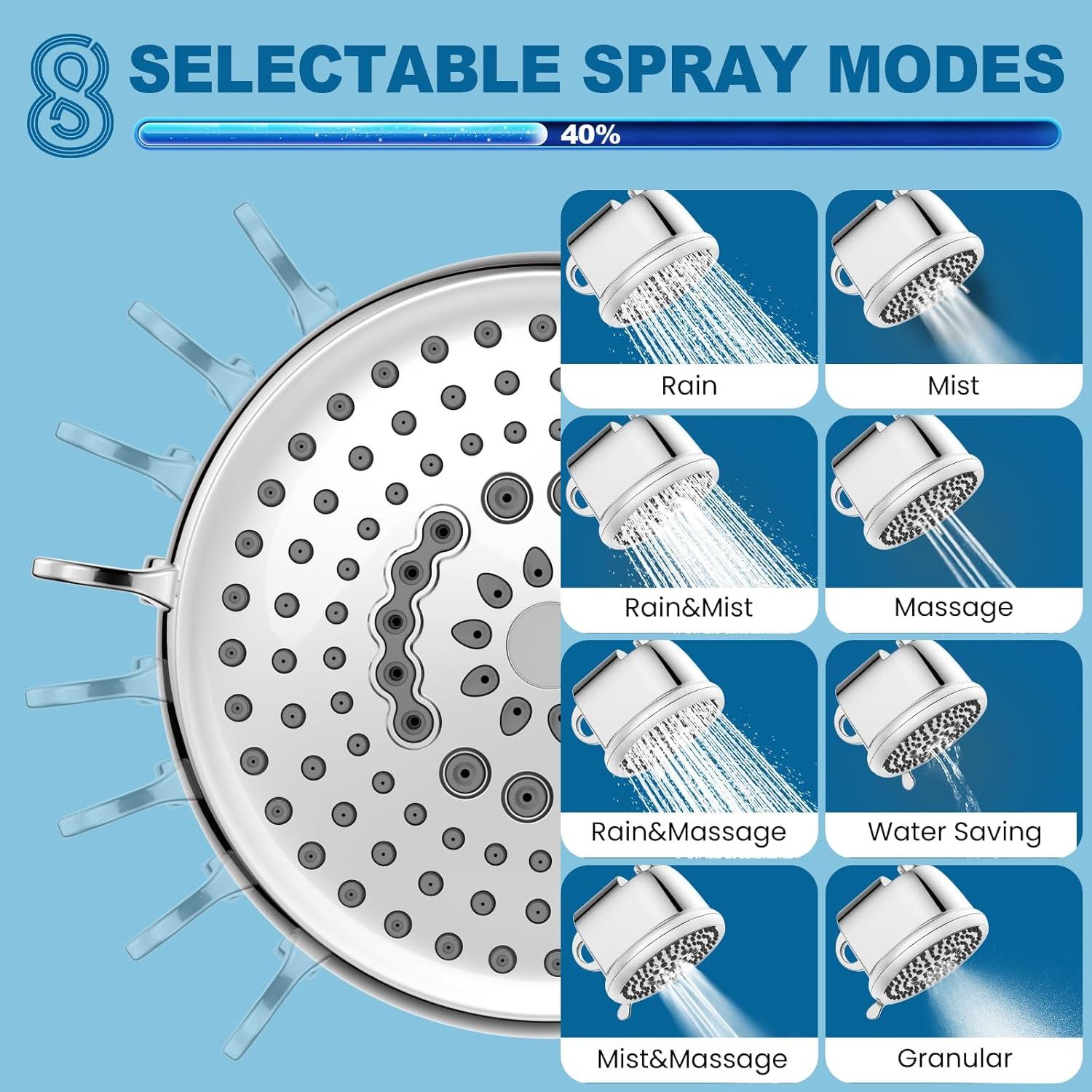 8 SELECTABLE SPRAY MODES

40%

Rain

Mist

Rain&Mist

Massage

Rain&Massage

Water Saving

Mist&Massage

Granular