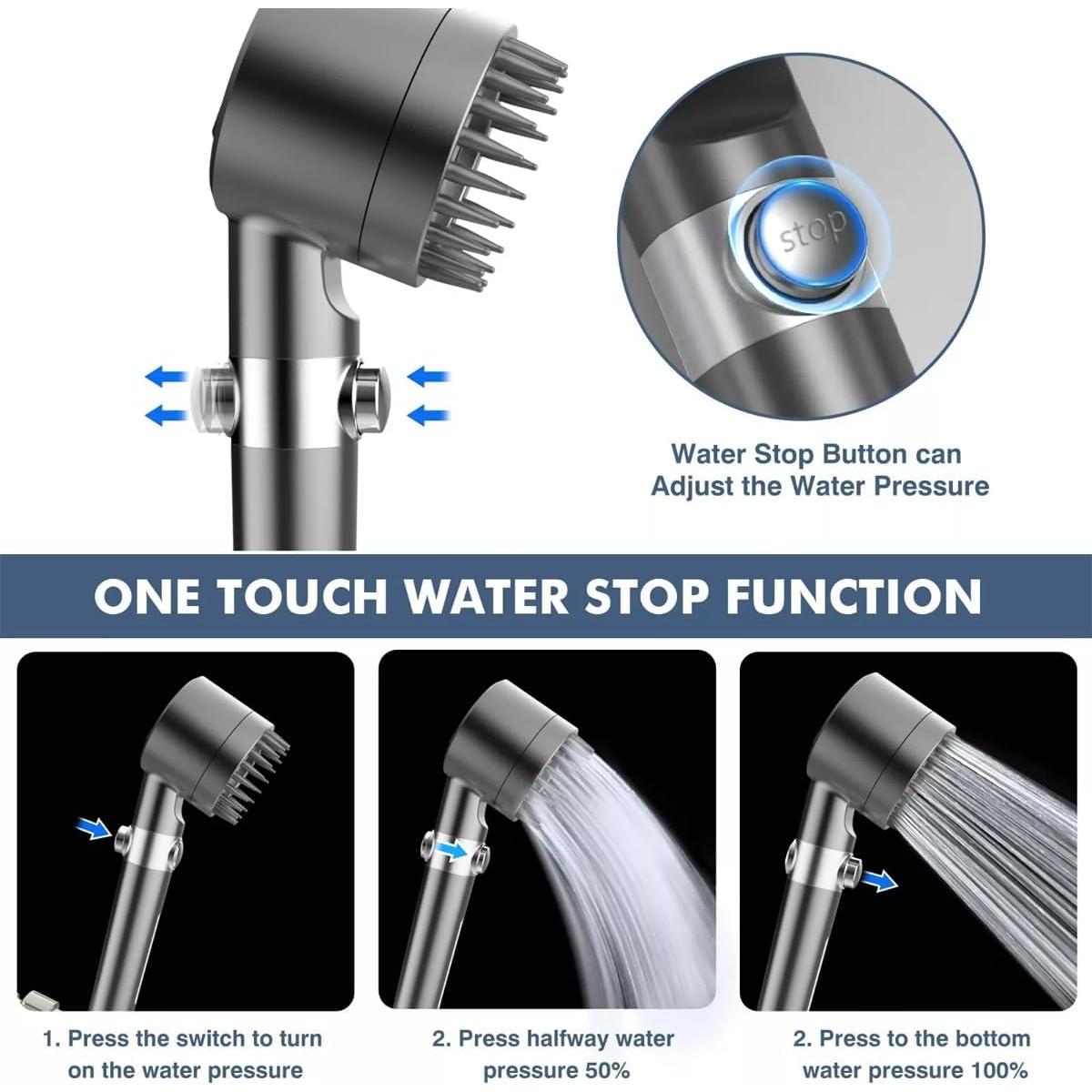 stop

Water Stop Button can Adjust the Water Pressure

ONE TOUCH WATER STOP FUNCTION

1. Press the switch to turn on the water pressure

2. Press halfway water pressure 50%

2. Press to the bottom water pressure 100%