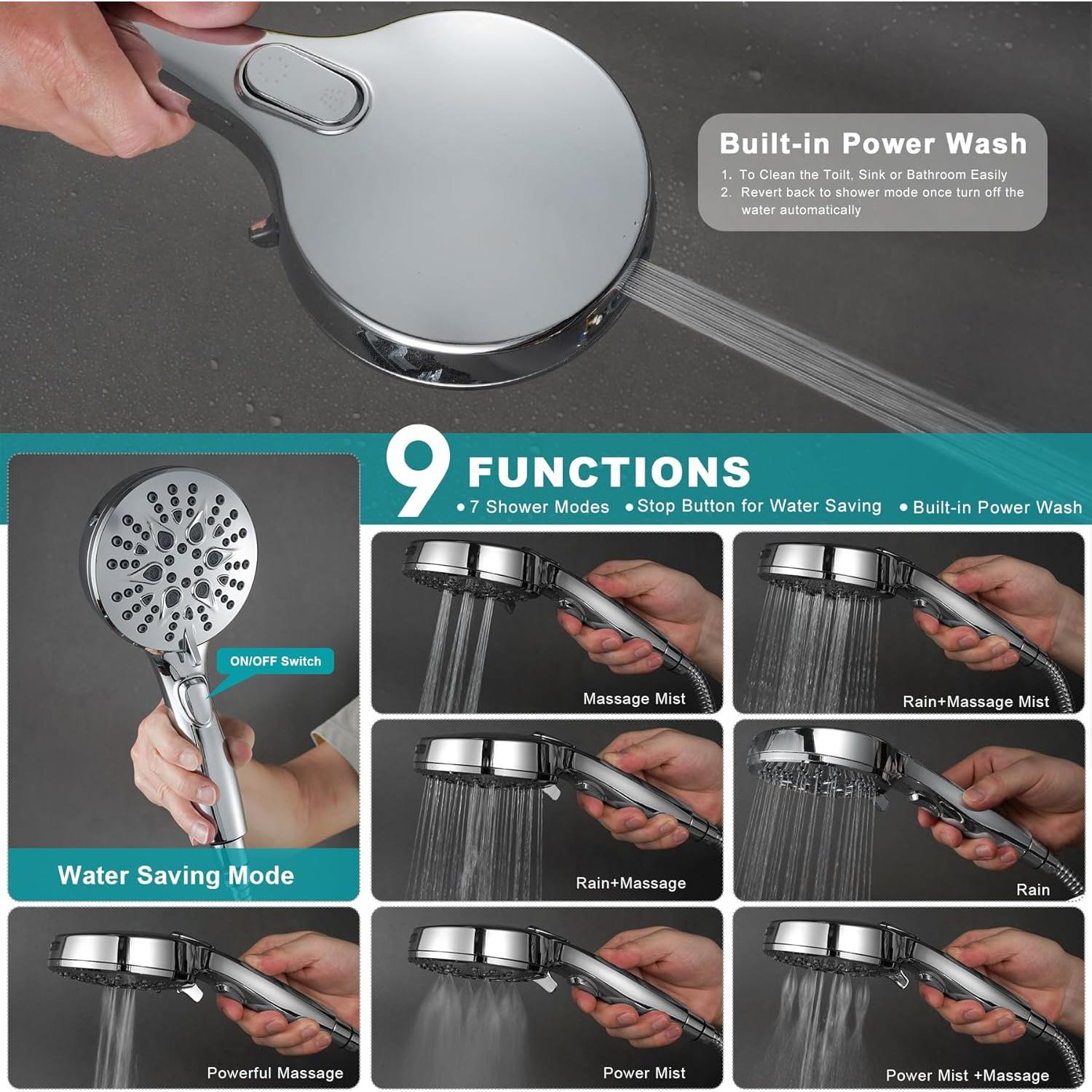 Built-in Power Wash

1. To Clean the Toilt, Sink or Bathroom Easily
2. Revert back to shower mode once turn off the water automatically

9 FUNCTIONS

• 7 Shower Modes • Stop Button for Water Saving • Built-in Power Wash

ON/OFF Switch

Water Saving Mode

Massage Mist

Rain+Massage Mist

Rain+Massage

Rain

Powerful Massage

Power Mist

Power Mist +Massage