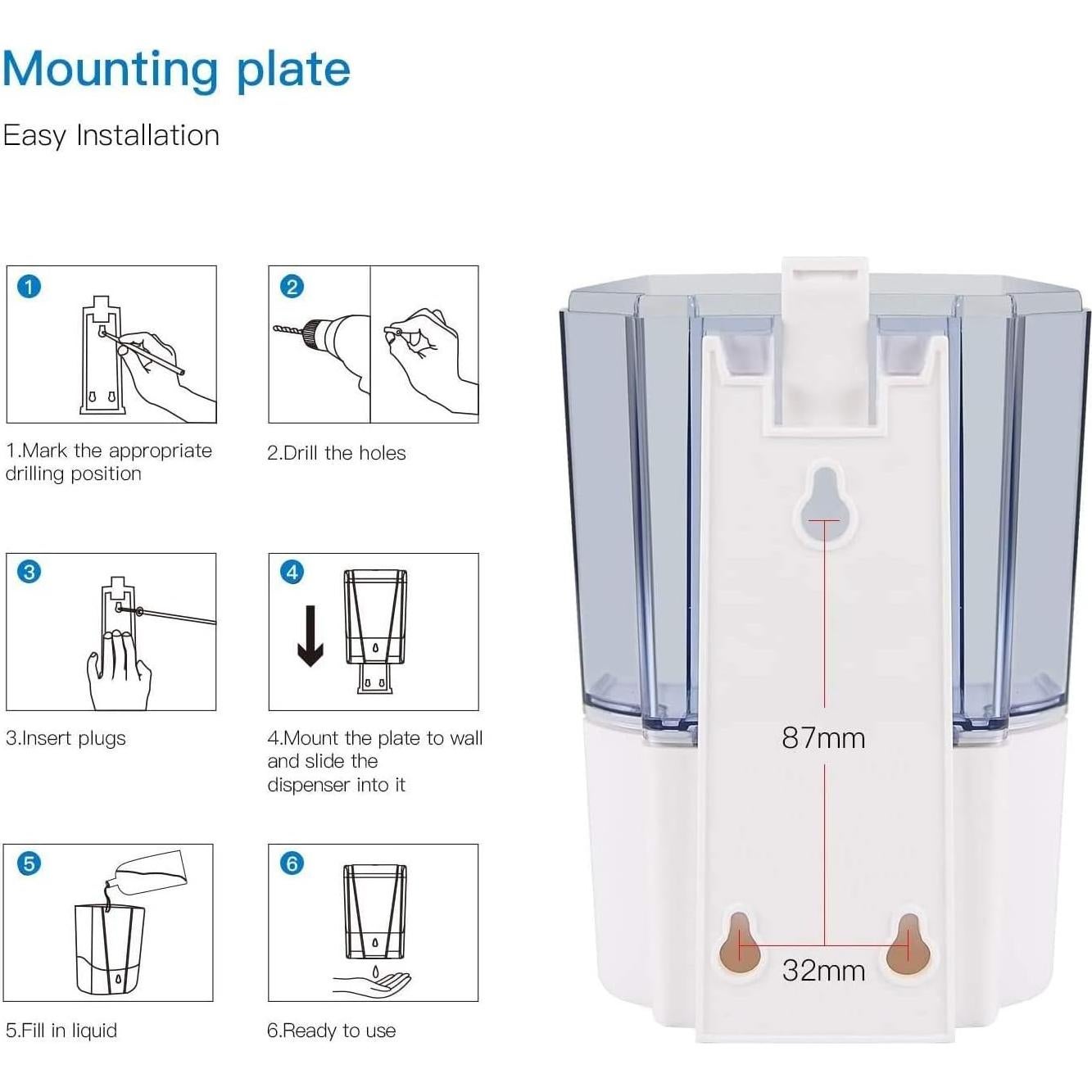 Mounting plate

Easy Installation

1

1.Mark the appropriate drilling position

2

2.Drill the holes

3

3.Insert plugs

4

4.Mount the plate to wall and slide the dispenser into it

5

5.Fill in liquid

6

6.Ready to use

87mm

32mm