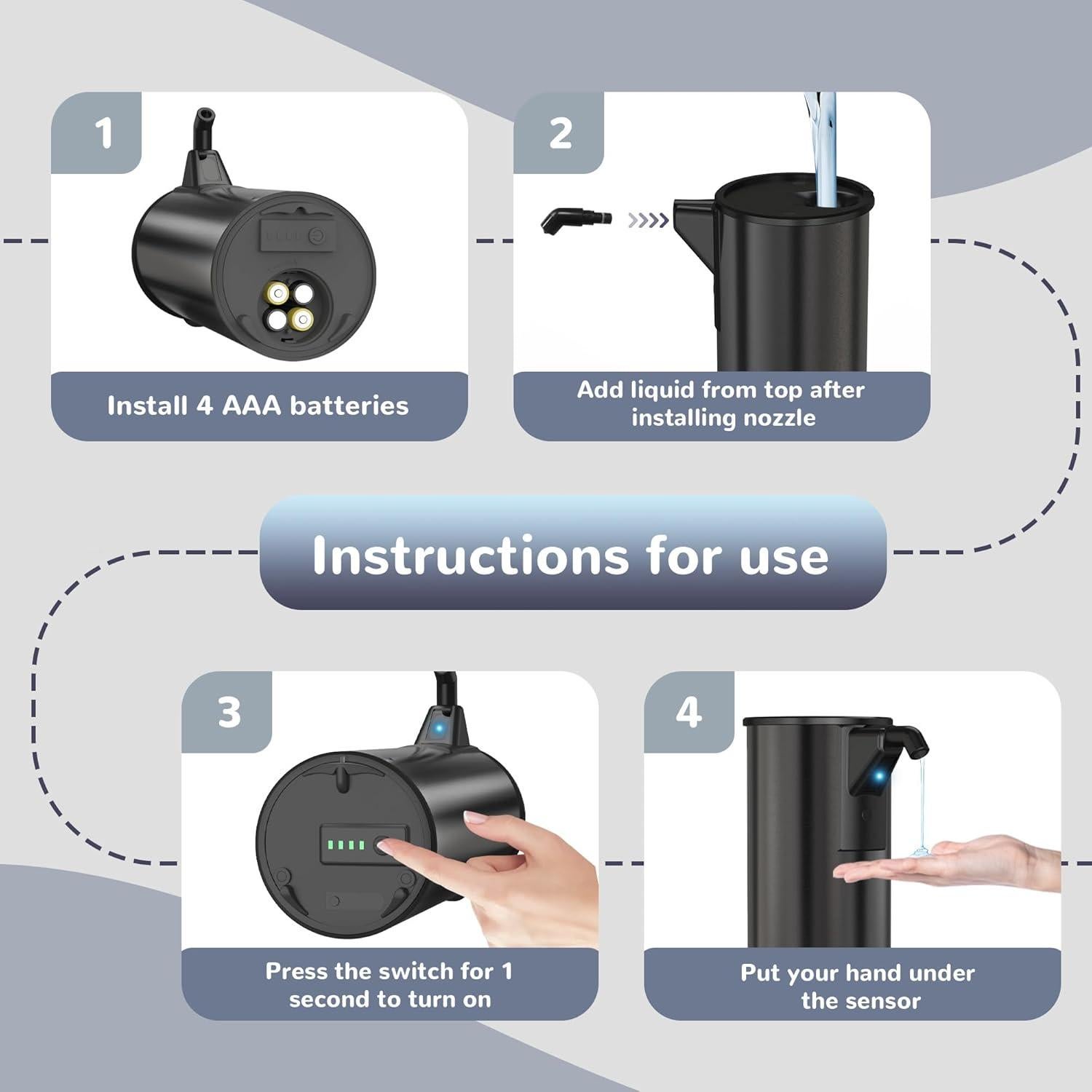 1

Install 4 AAA batteries

2

Add liquid from top after installing nozzle

Instructions for use

3

Press the switch for 1 second to turn on

4

Put your hand under the sensor