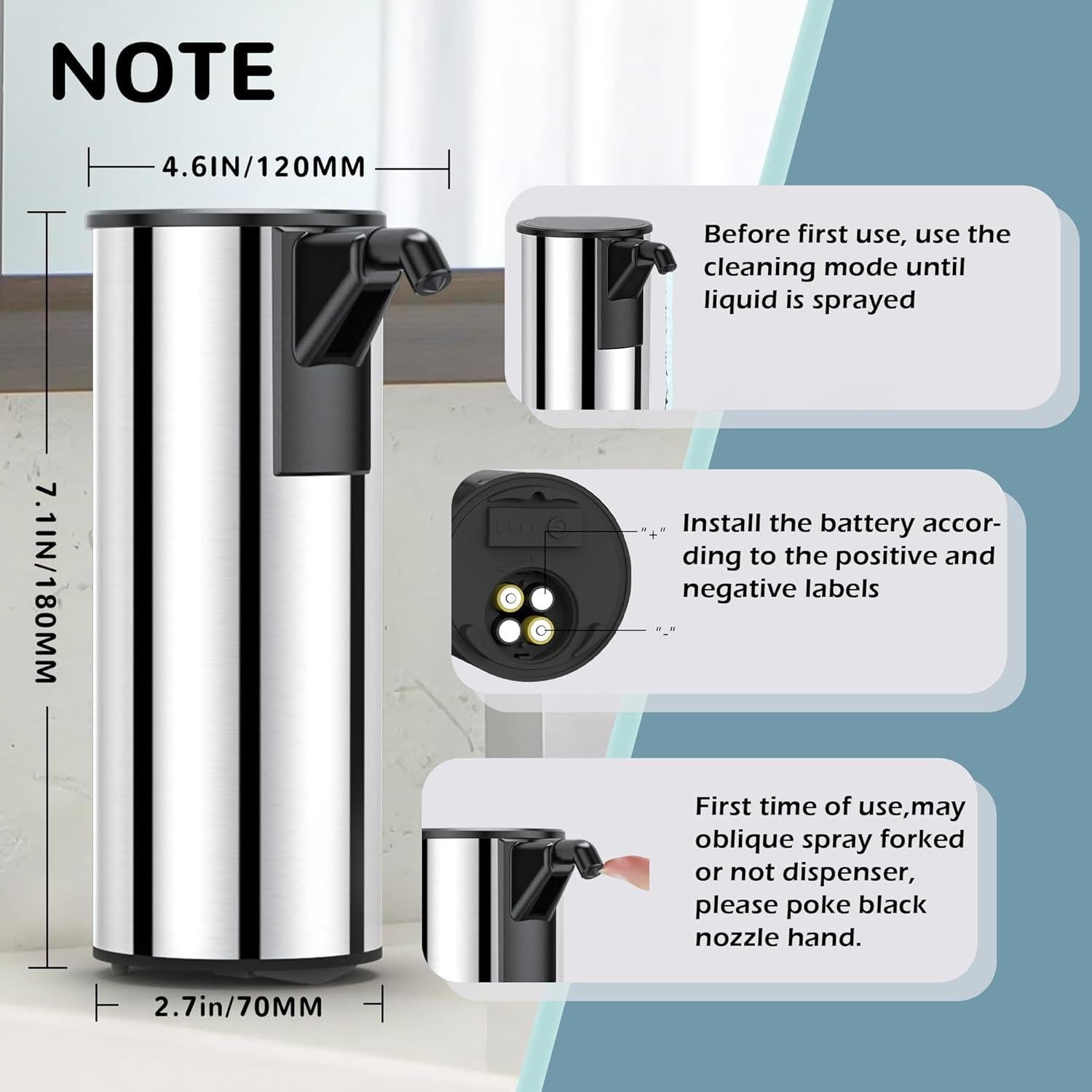 NOTE

4.6IN/120MM

7.1IN/180MM

2.7in/70MM

Before first use, use the cleaning mode until liquid is sprayed

"+"

"-"

Install the battery according to the positive and negative labels

First time of use,may oblique spray forked or not dispenser, please poke black nozzle hand.