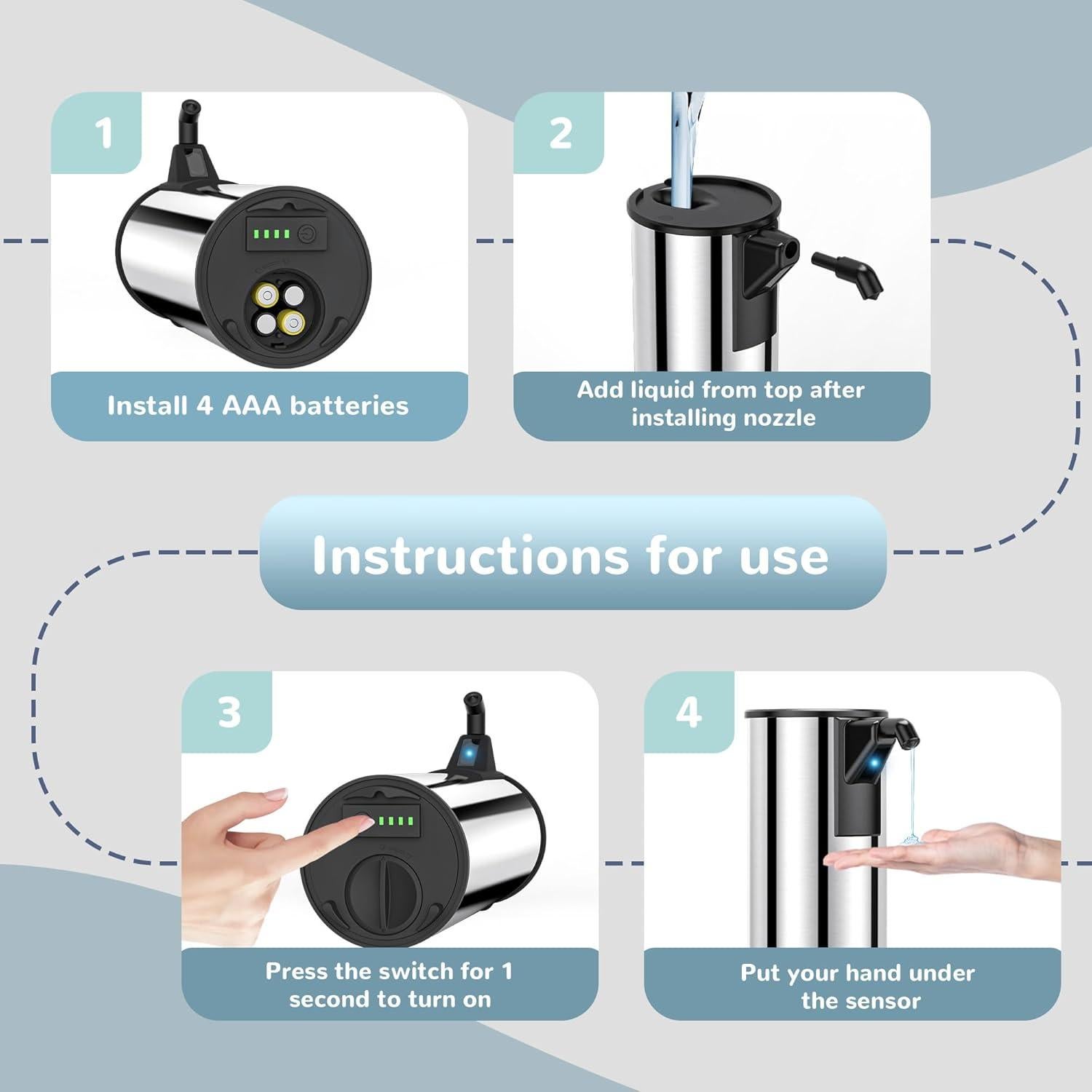 1

Install 4 AAA batteries

2

Add liquid from top after installing nozzle

Instructions for use

3

Press the switch for 1 second to turn on

4

Put your hand under the sensor