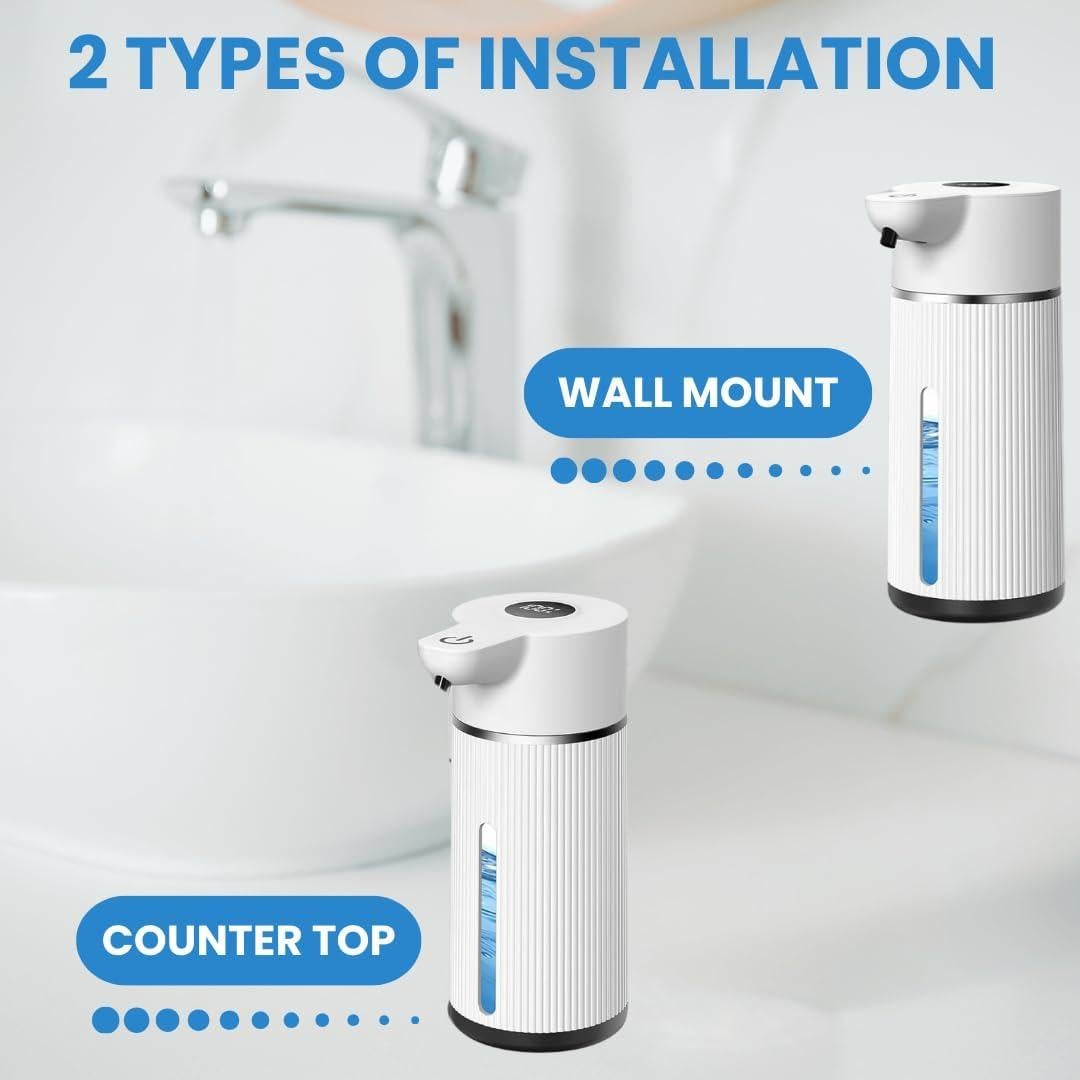 2 TYPES OF INSTALLATION

WALL MOUNT

COUNTER TOP