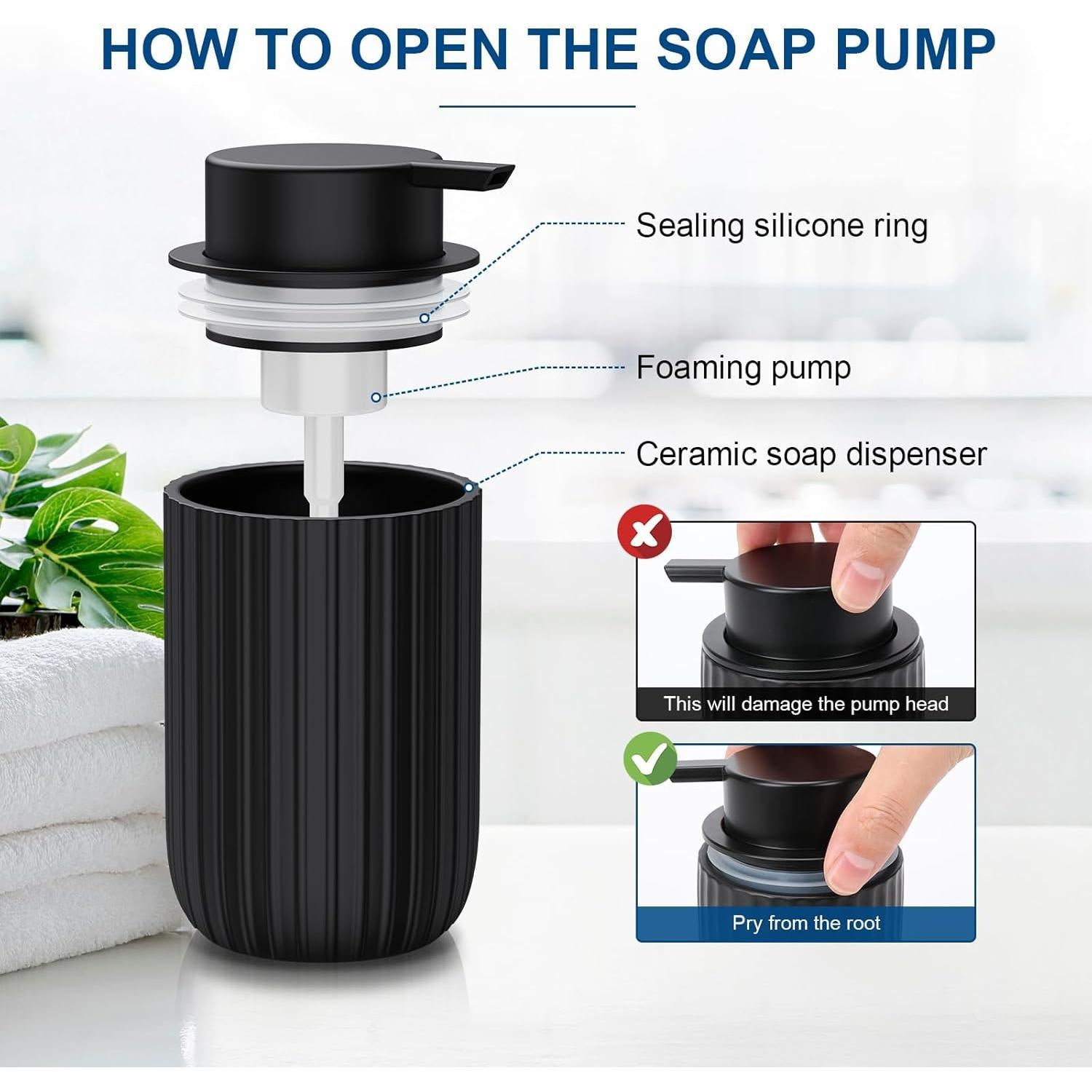 HOW TO OPEN THE SOAP PUMP

Sealing silicone ring

Foaming pump

Ceramic soap dispenser

This will damage the pump head

Pry from the root