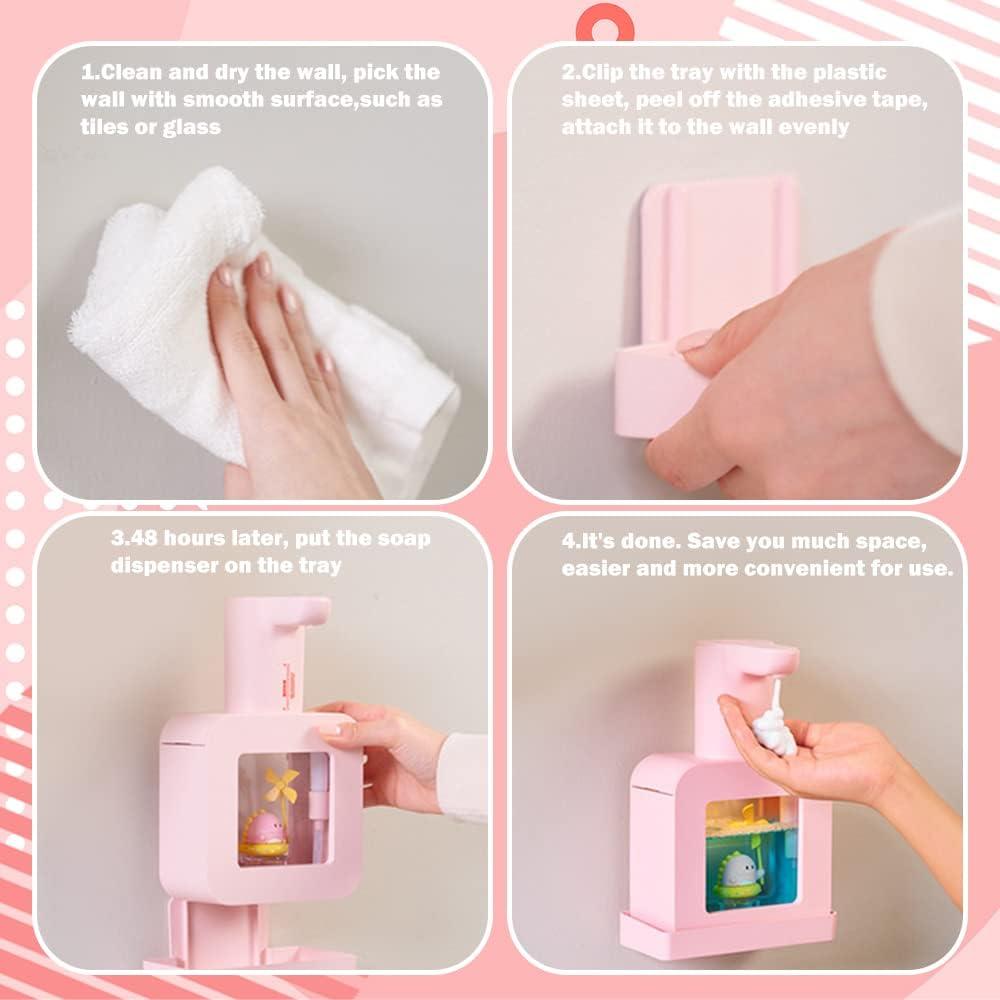 1.Clean and dry the wall, pick the wall with smooth surface,such as tiles or glass

2.Clip the tray with the plastic sheet, peel off the adhesive tape, attach it to the wall evenly

3.48 hours later, put the soap dispenser on the tray

4.It's done. Save you much space, easier and more convenient for use.