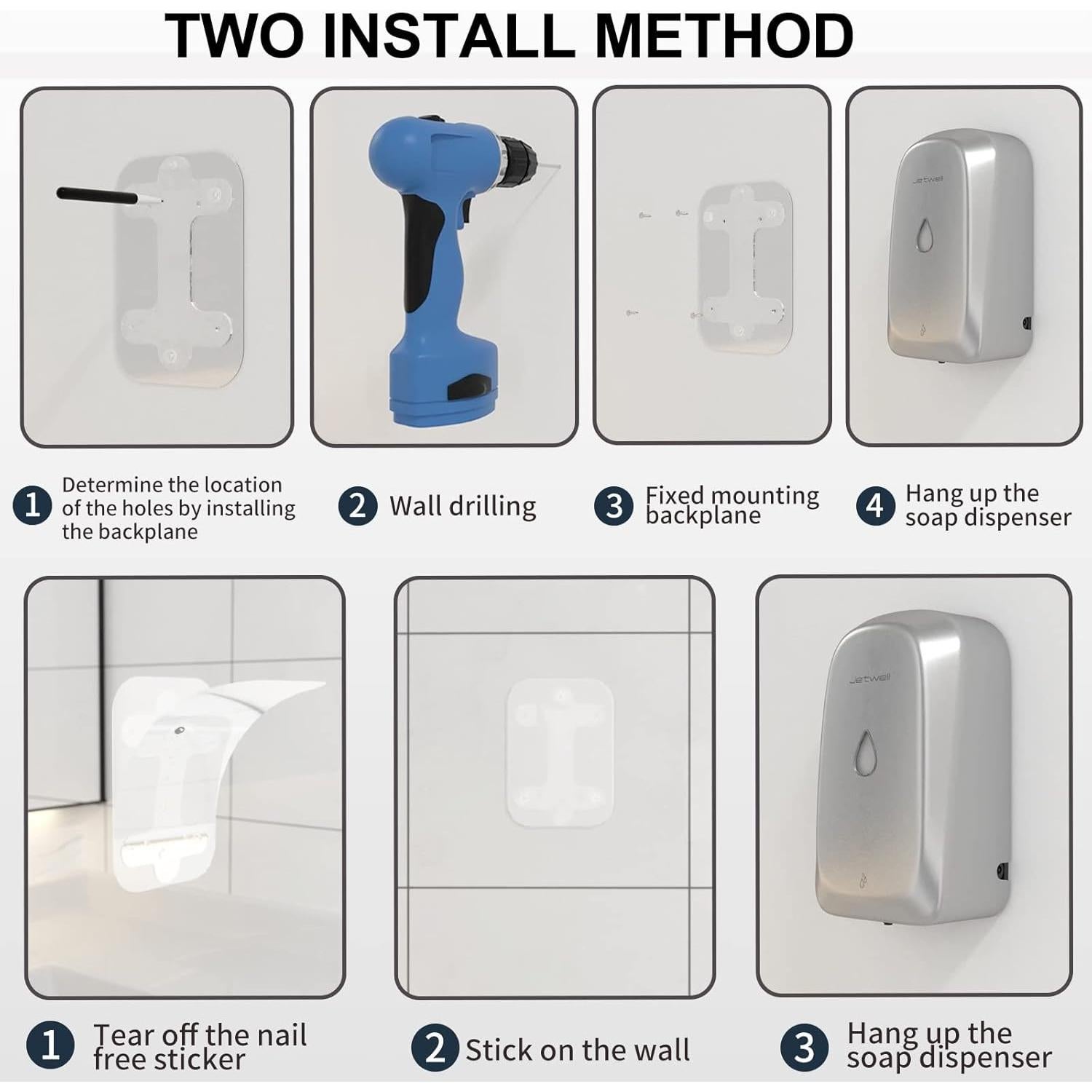 TWO INSTALL METHOD

Jetwell

1 Determine the location of the holes by installing the backplane

2 Wall drilling

3 Fixed mounting backplane

4 Hang up the soap dispenser

Jetwell

1 Tear off the nail free sticker

2 Stick on the wall

3 Hang up the soap dispenser