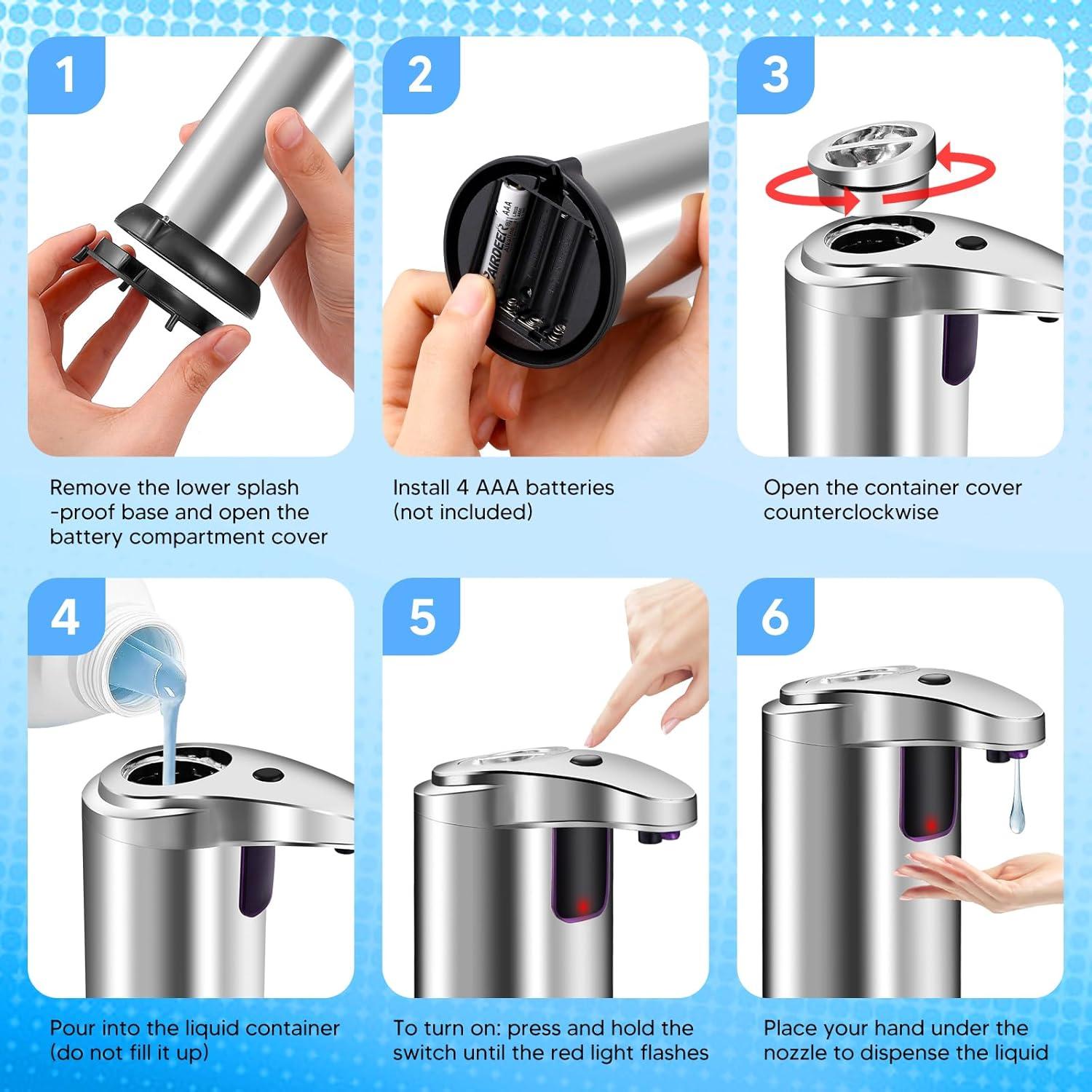 1

Remove the lower splash -proof base and open the battery compartment cover

2

PAIRDEER AAA

Install 4 AAA batteries (not included)

3

Open the container cover counterclockwise

4

Pour into the liquid container (do not fill it up)

5

To turn on: press and hold the switch until the red light flashes

6

Place your hand under the nozzle to dispense the liquid