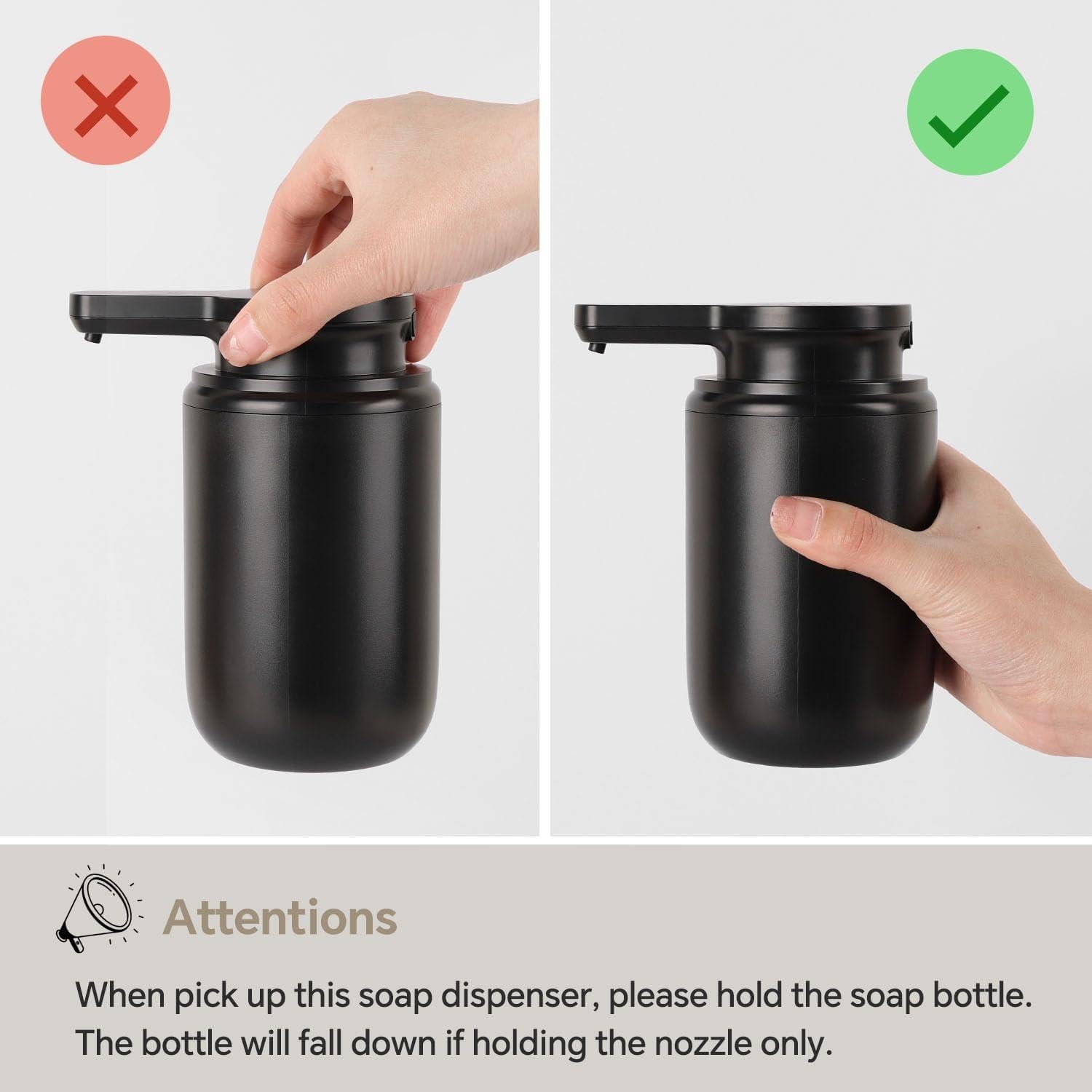 Attentions

When pick up this soap dispenser, please hold the soap bottle. The bottle will fall down if holding the nozzle only.