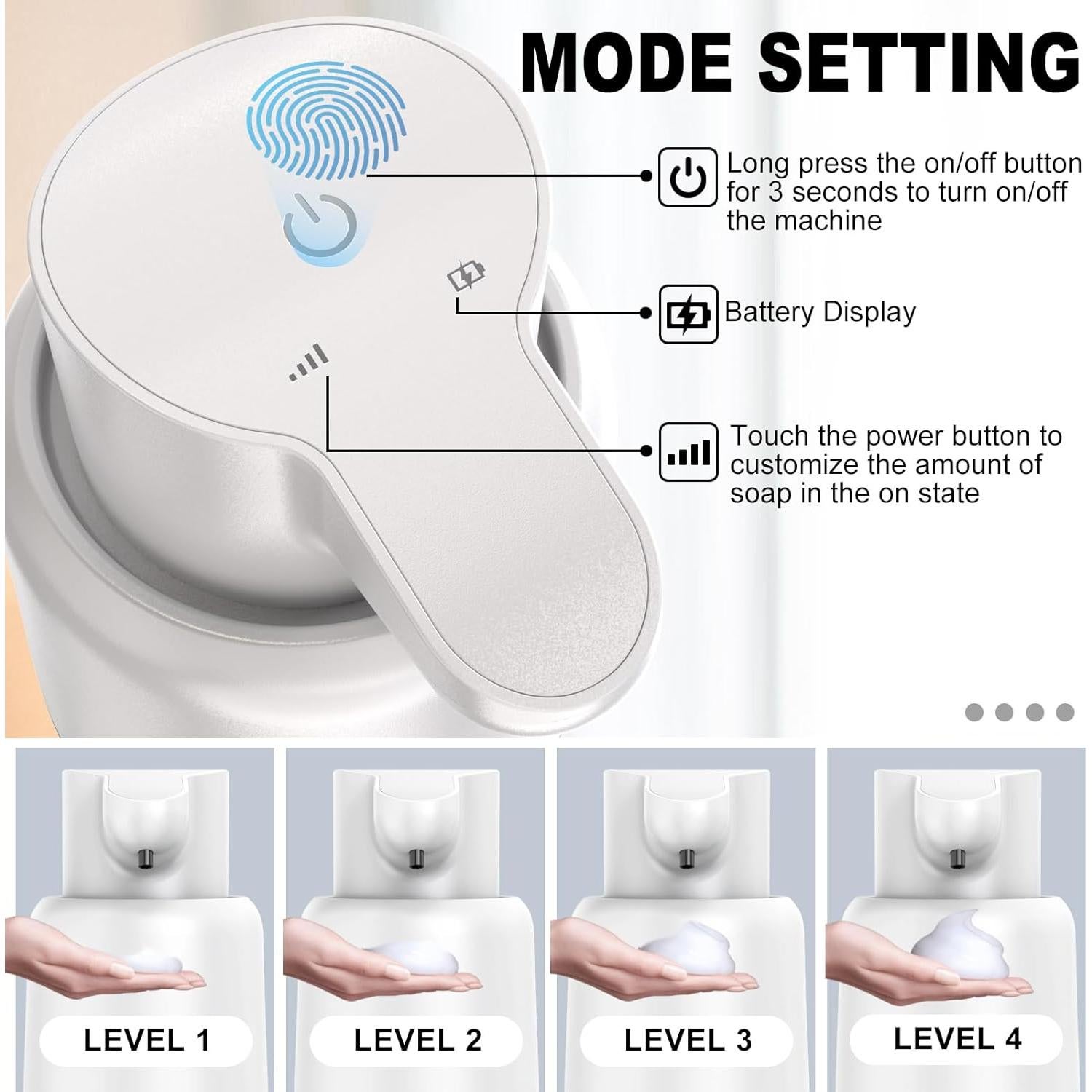 MODE SETTING

Long press the on/off button for 3 seconds to turn on/off the machine

Battery Display

Touch the power button to customize the amount of soap in the on state

LEVEL 1

LEVEL 2

LEVEL 3

LEVEL 4