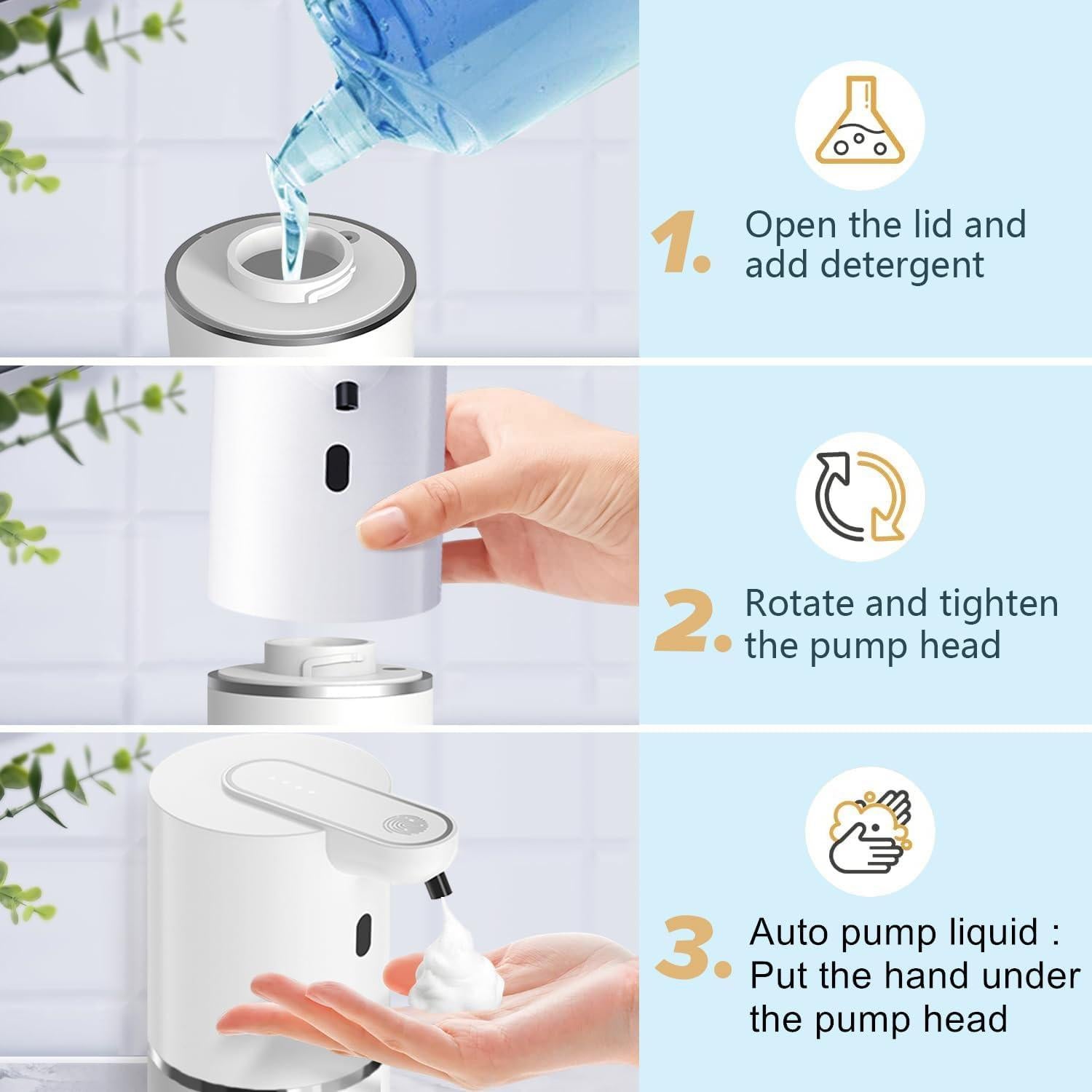 1. Open the lid and add detergent

2. Rotate and tighten the pump head

3. Auto pump liquid : Put the hand under the pump head