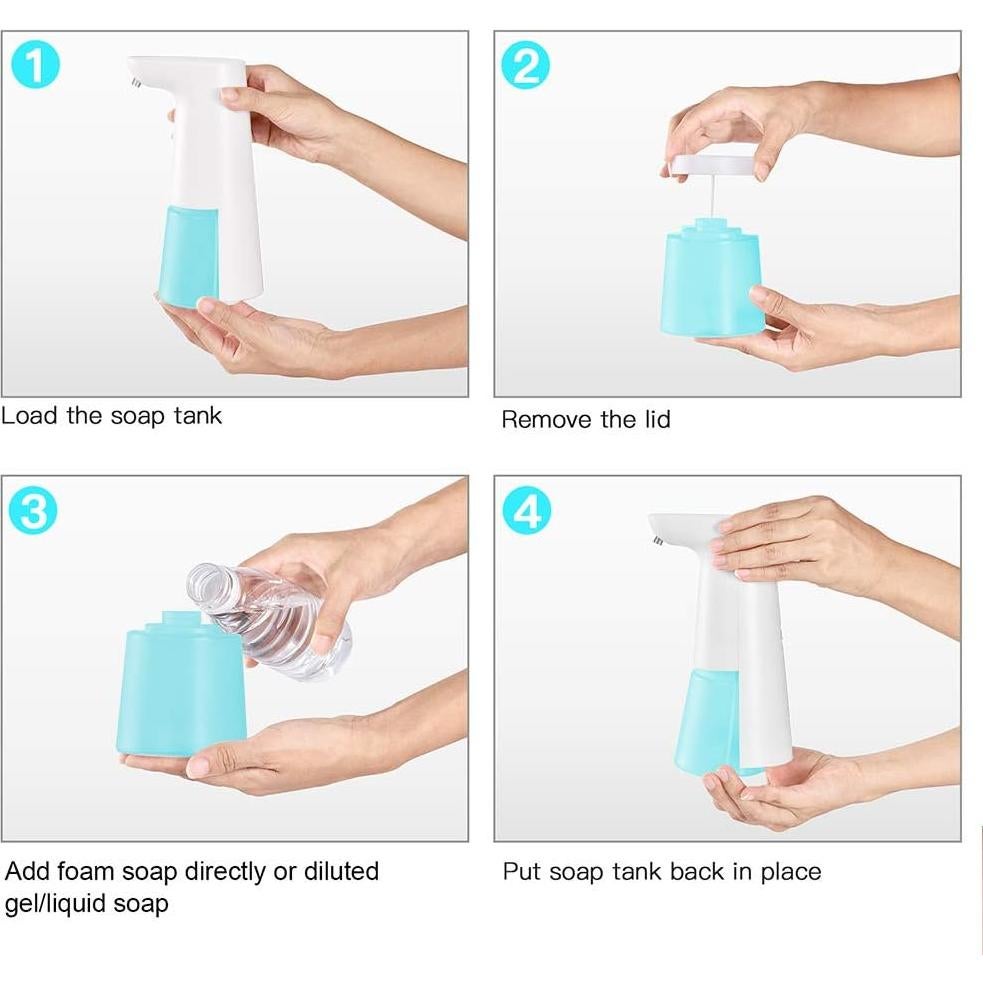 1

Load the soap tank

2

Remove the lid

3

Add foam soap directly or diluted gel/liquid soap

4

Put soap tank back in place