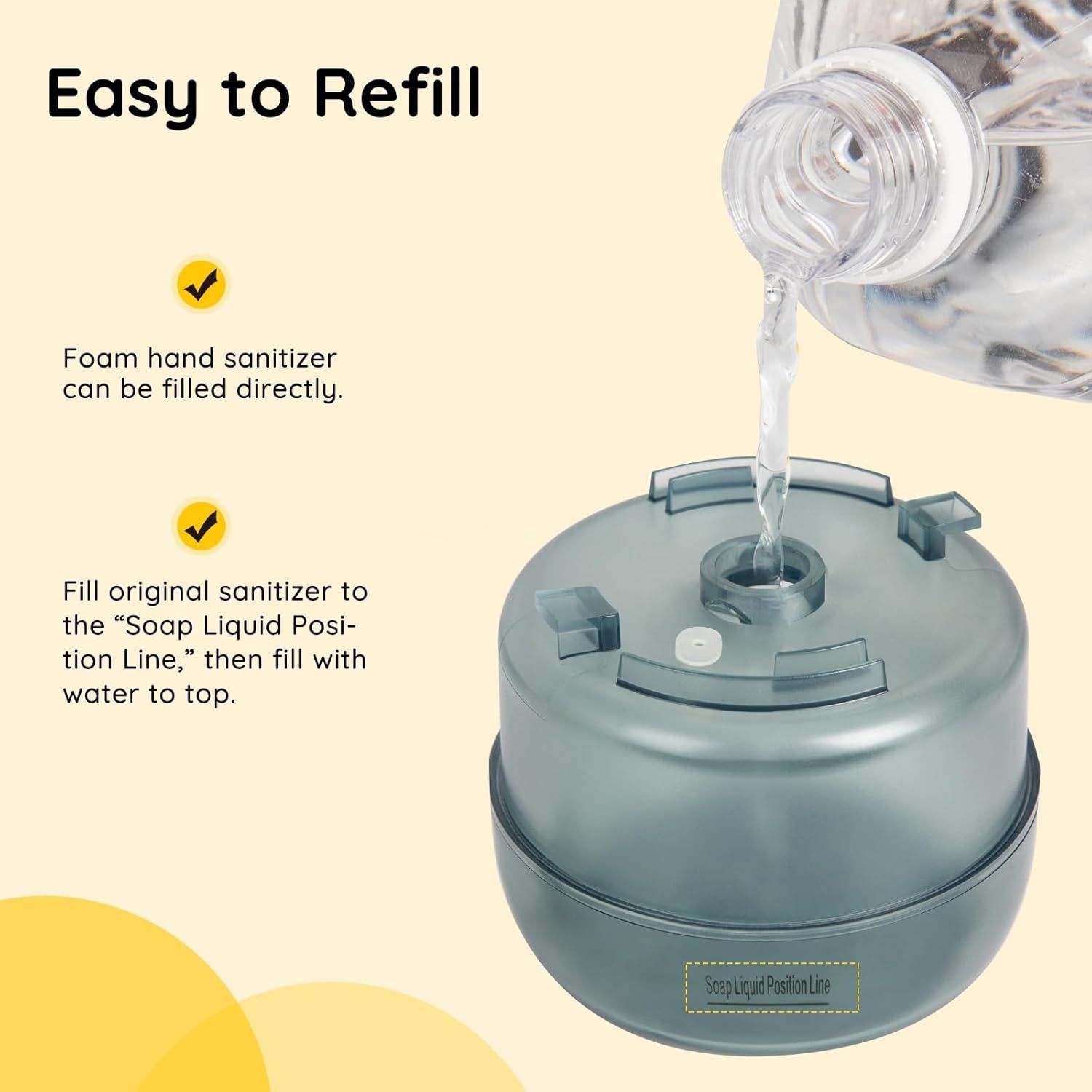 Easy to Refill

Foam hand sanitizer can be filled directly.

Fill original sanitizer to the “Soap Liquid Position Line,” then fill with water to top.

Soap Liquid Position Line