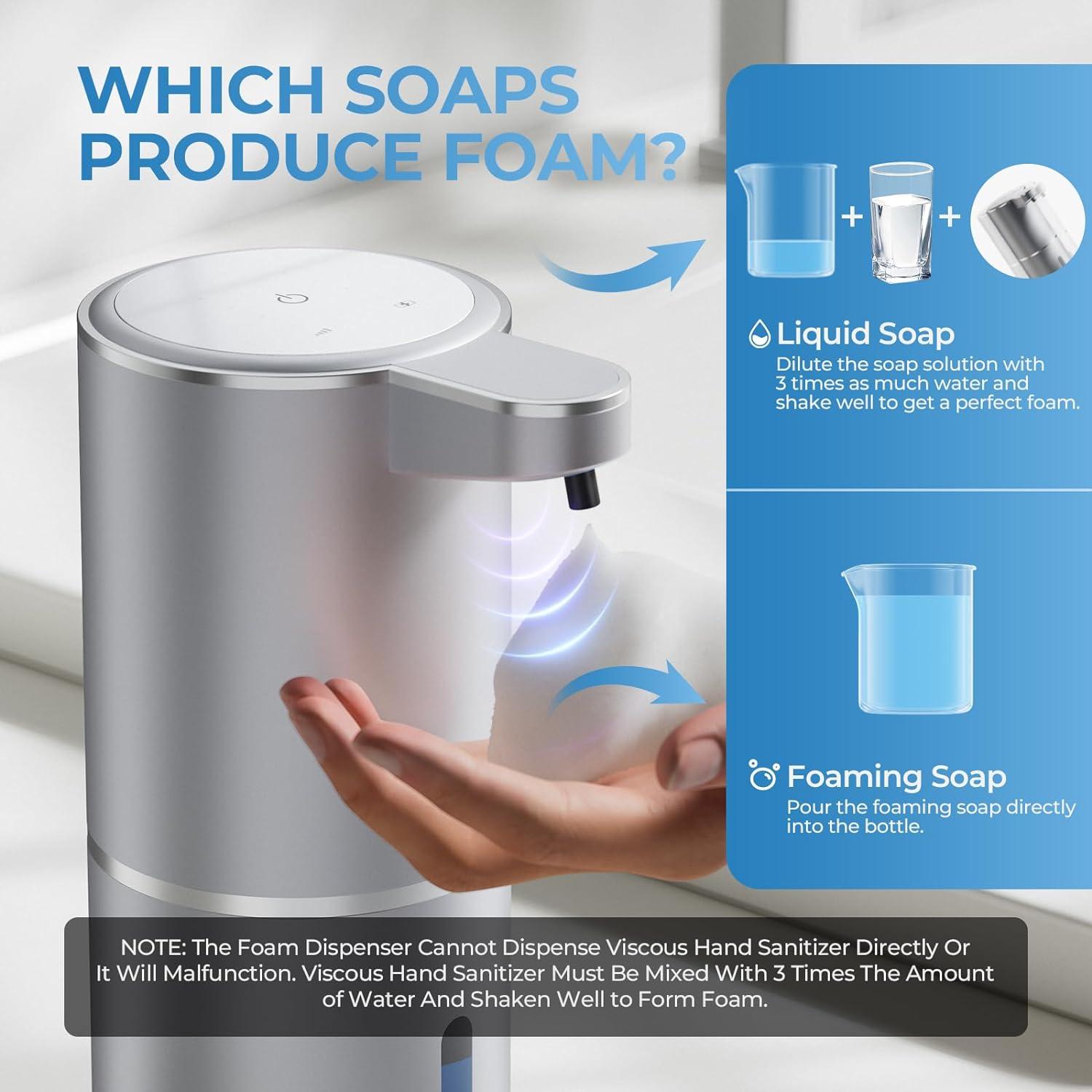 WHICH SOAPS PRODUCE FOAM?

+ +

Liquid Soap
Dilute the soap solution with 3 times as much water and shake well to get a perfect foam.

Foaming Soap
Pour the foaming soap directly into the bottle.

NOTE: The Foam Dispenser Cannot Dispense Viscous Hand Sanitizer Directly Or It Will Malfunction. Viscous Hand Sanitizer Must Be Mixed With 3 Times The Amount of Water And Shaken Well to Form Foam.