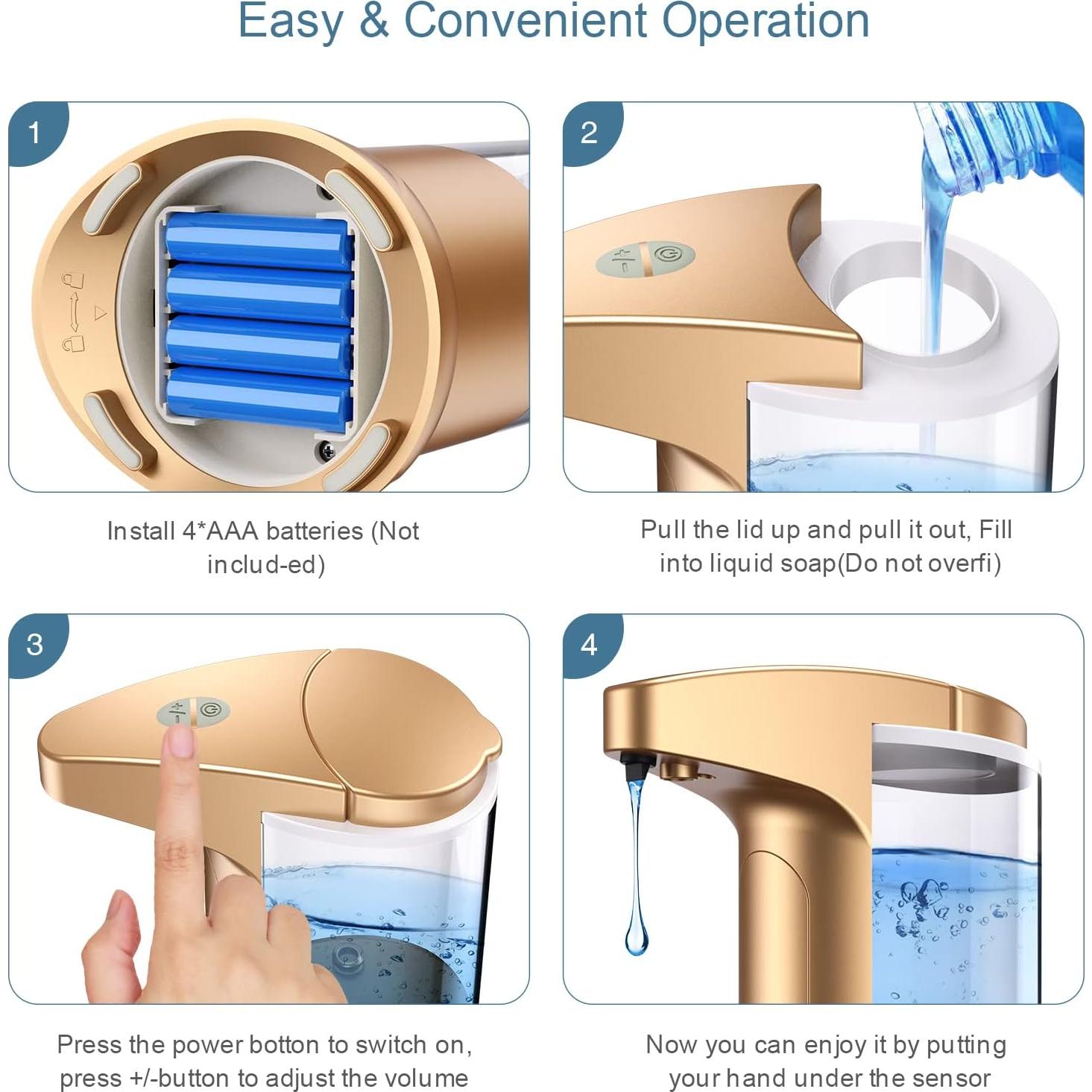 Easy & Convenient Operation

1

Install 4*AAA batteries (Not includ-ed)

2

Pull the lid up and pull it out, Fill into liquid soap(Do not overfi)

3

Press the power botton to switch on, press +/-button to adjust the volume

4

Now you can enjoy it by putting your hand under the sensor