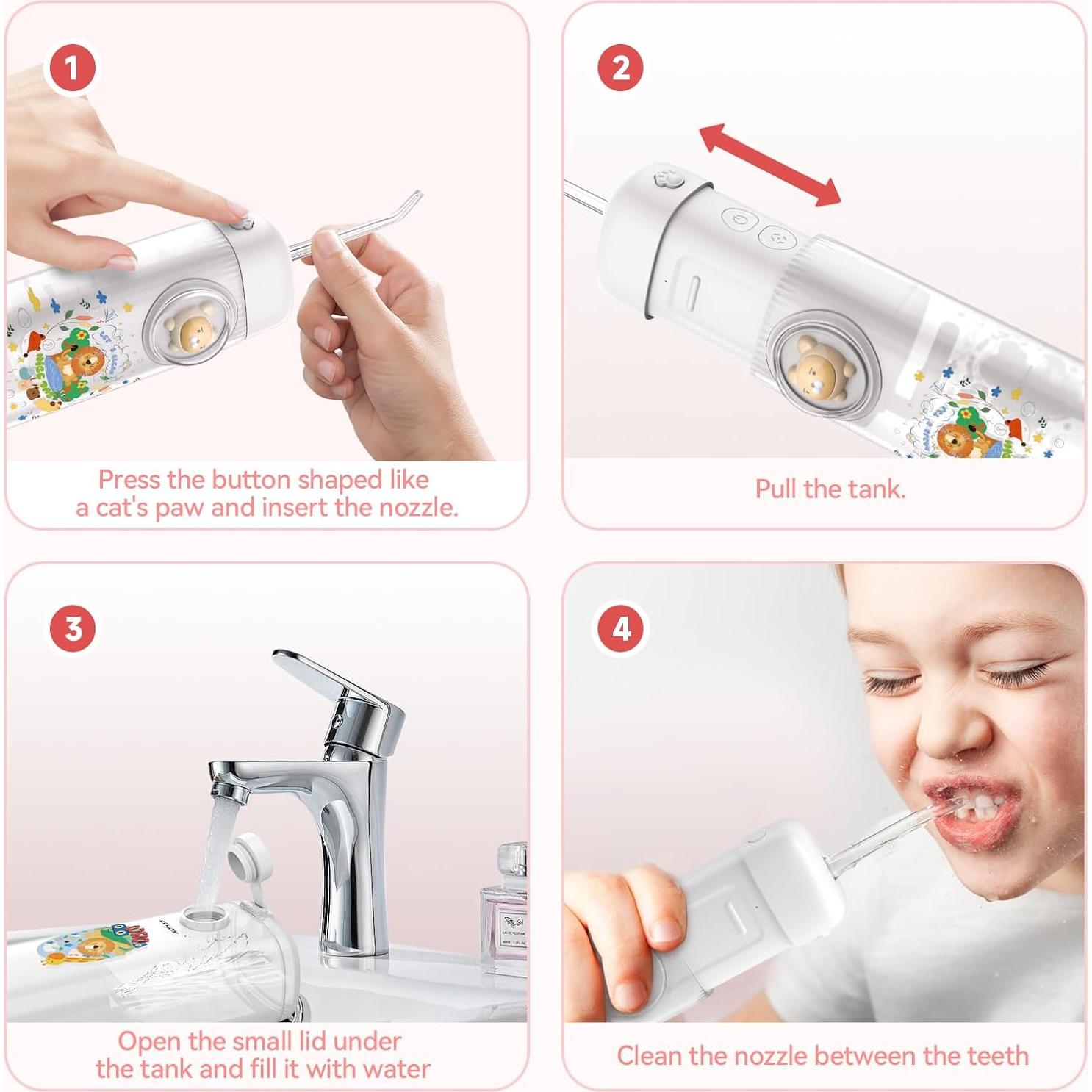 1

Press the button shaped like a cat's paw and insert the nozzle.

2

Pull the tank.

3

Open the small lid under the tank and fill it with water

4

Clean the nozzle between the teeth