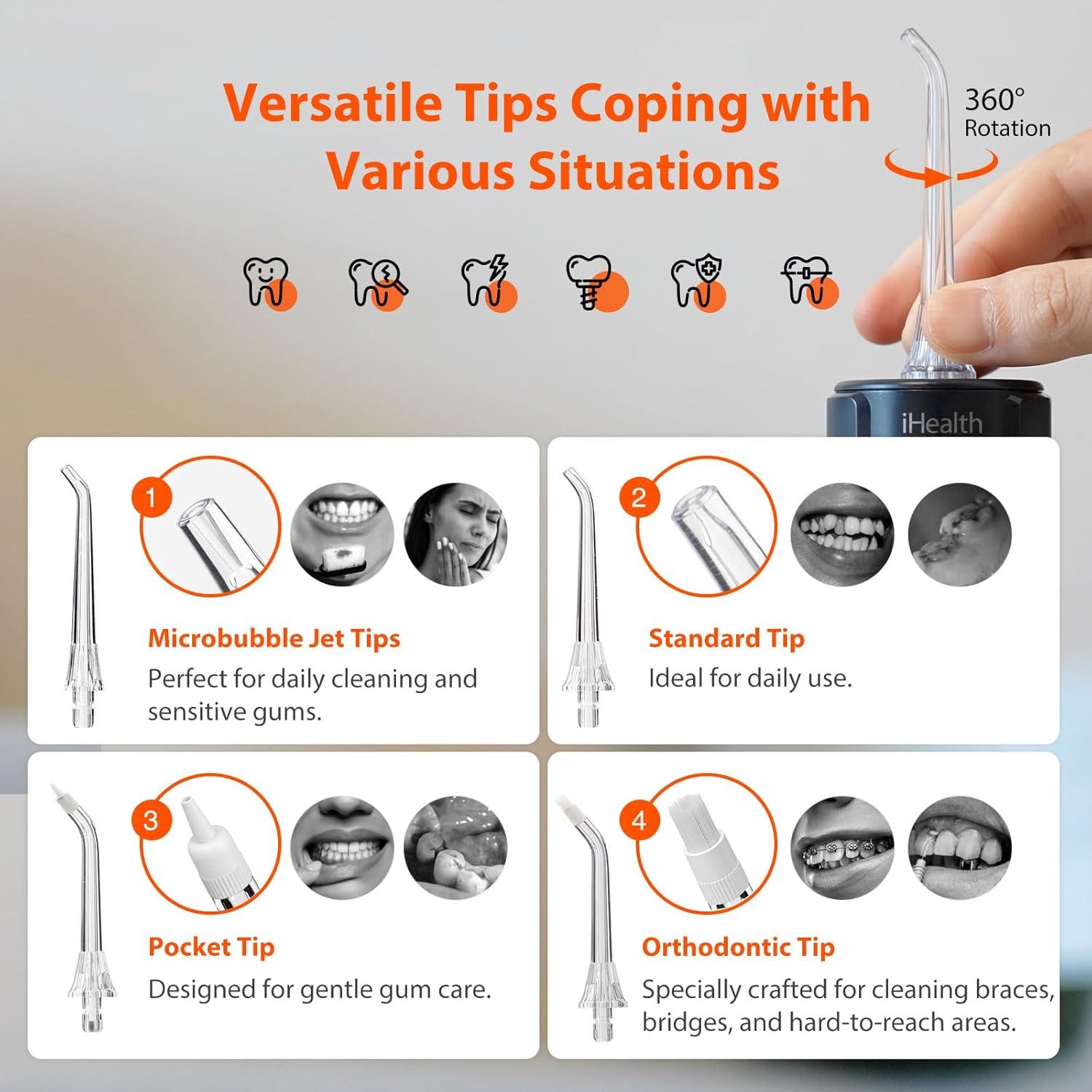 Versatile Tips Coping with Various Situations

360° Rotation

iHealth

1

Microbubble Jet Tips
Perfect for daily cleaning and sensitive gums.

2

Standard Tip
Ideal for daily use.

3

Pocket Tip
Designed for gentle gum care.

4

Orthodontic Tip
Specially crafted for cleaning braces, bridges, and hard-to-reach areas.