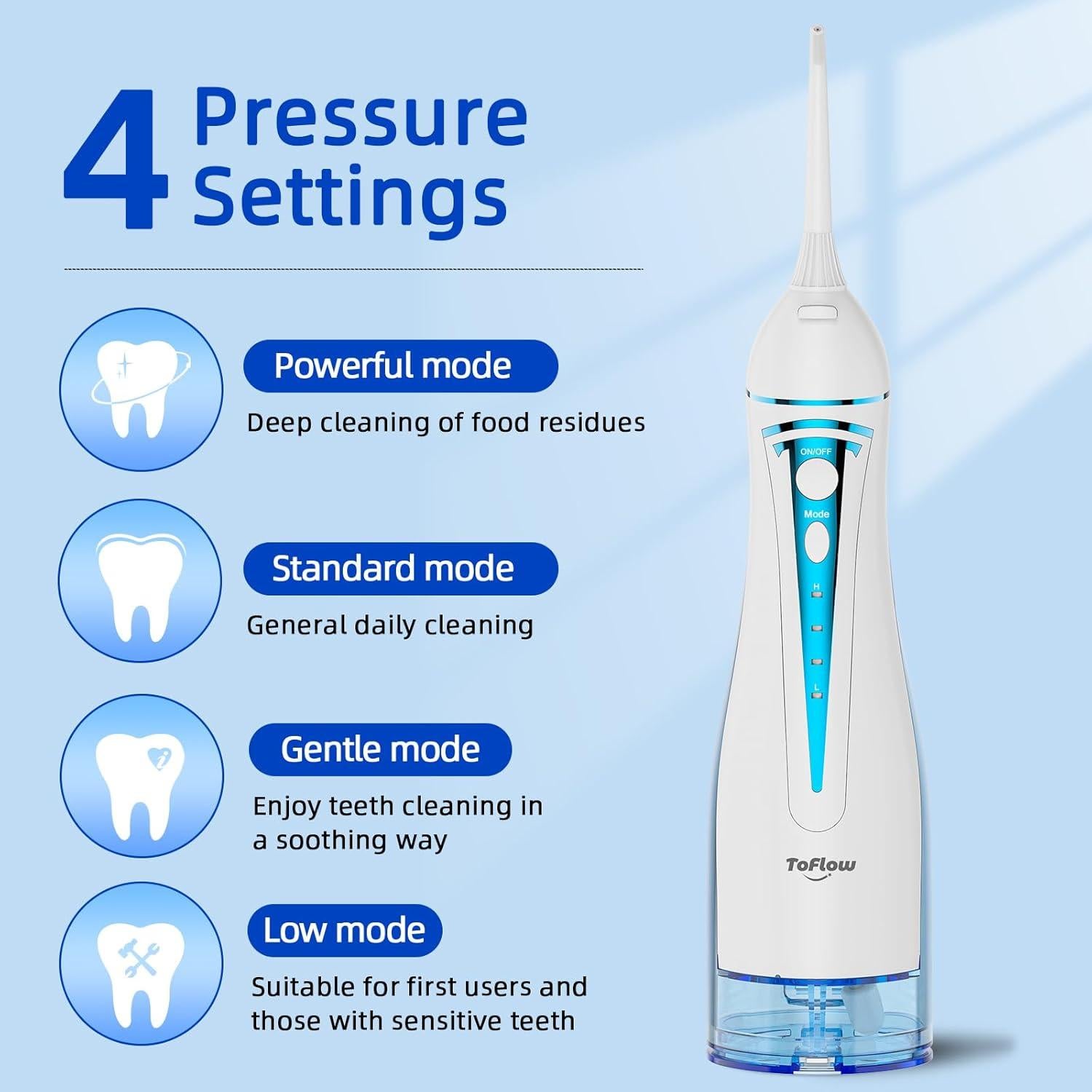 4 Pressure Settings

Powerful mode

Deep cleaning of food residues

Standard mode

General daily cleaning

Gentle mode

Enjoy teeth cleaning in a soothing way

Low mode

Suitable for first users and those with sensitive teeth

ON/OFF

Mode

H

L

ToFlow