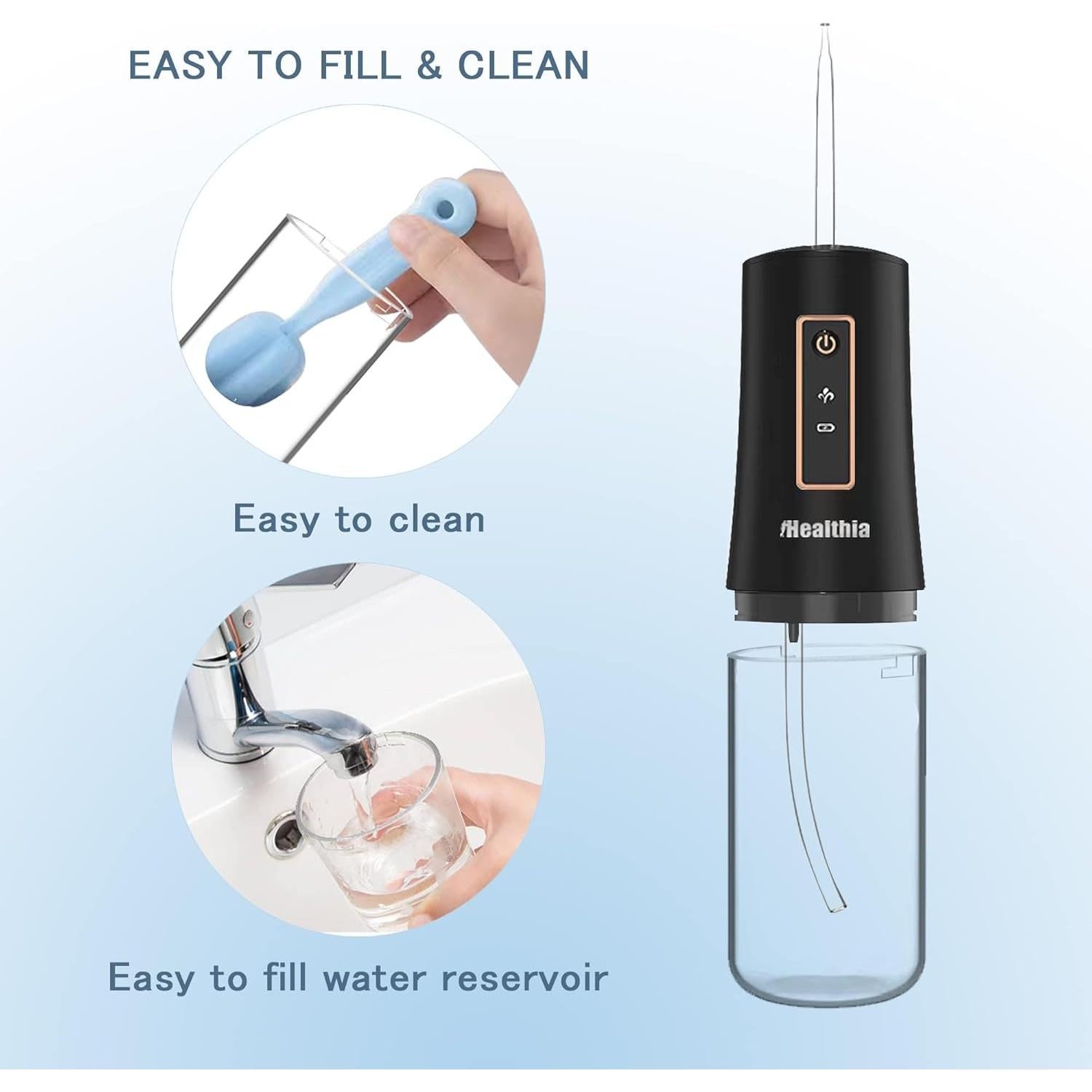 EASY TO FILL & CLEAN

Easy to clean

Easy to fill water reservoir

Healthia