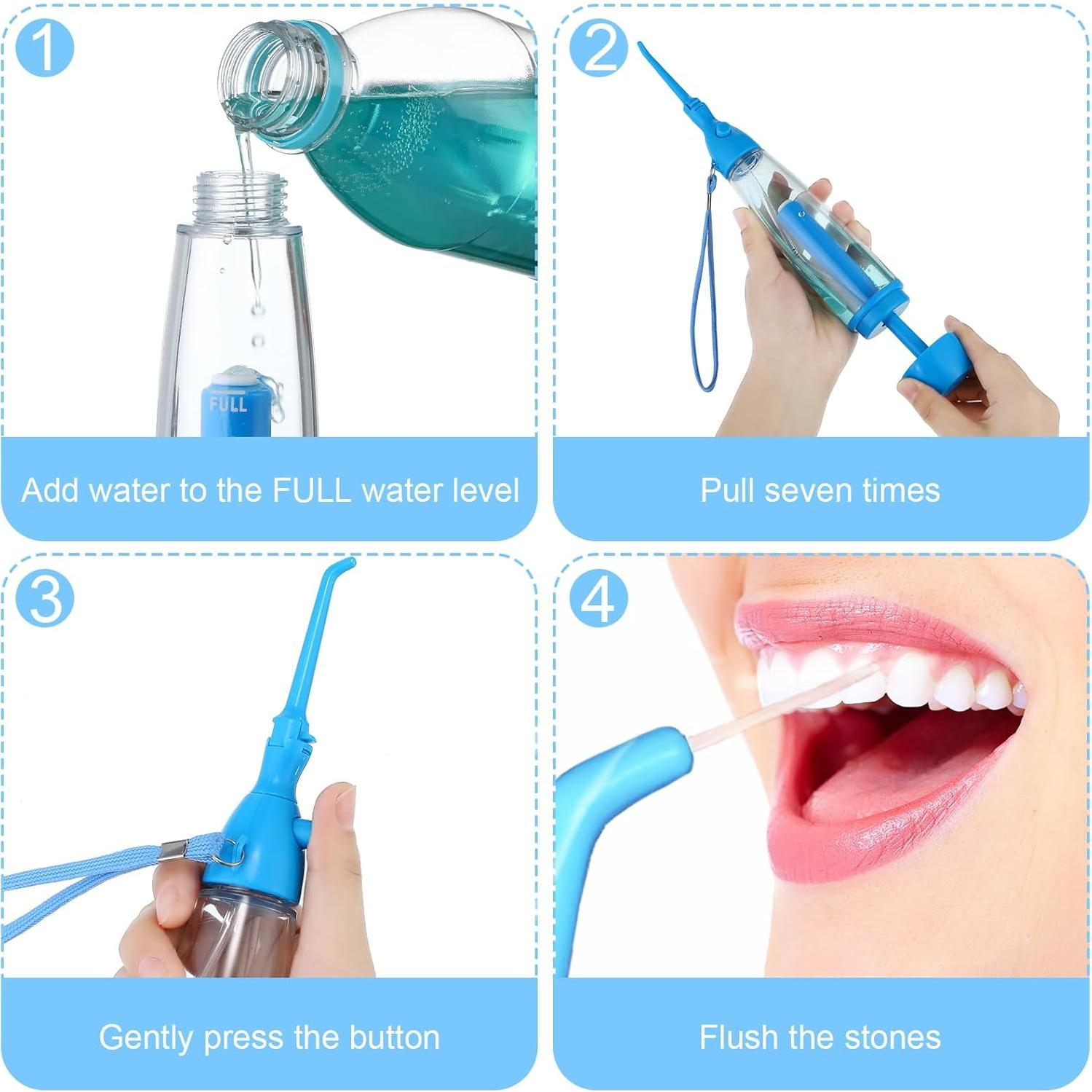 1

FULL

Add water to the FULL water level

2

Pull seven times

3

Gently press the button

4

Flush the stones