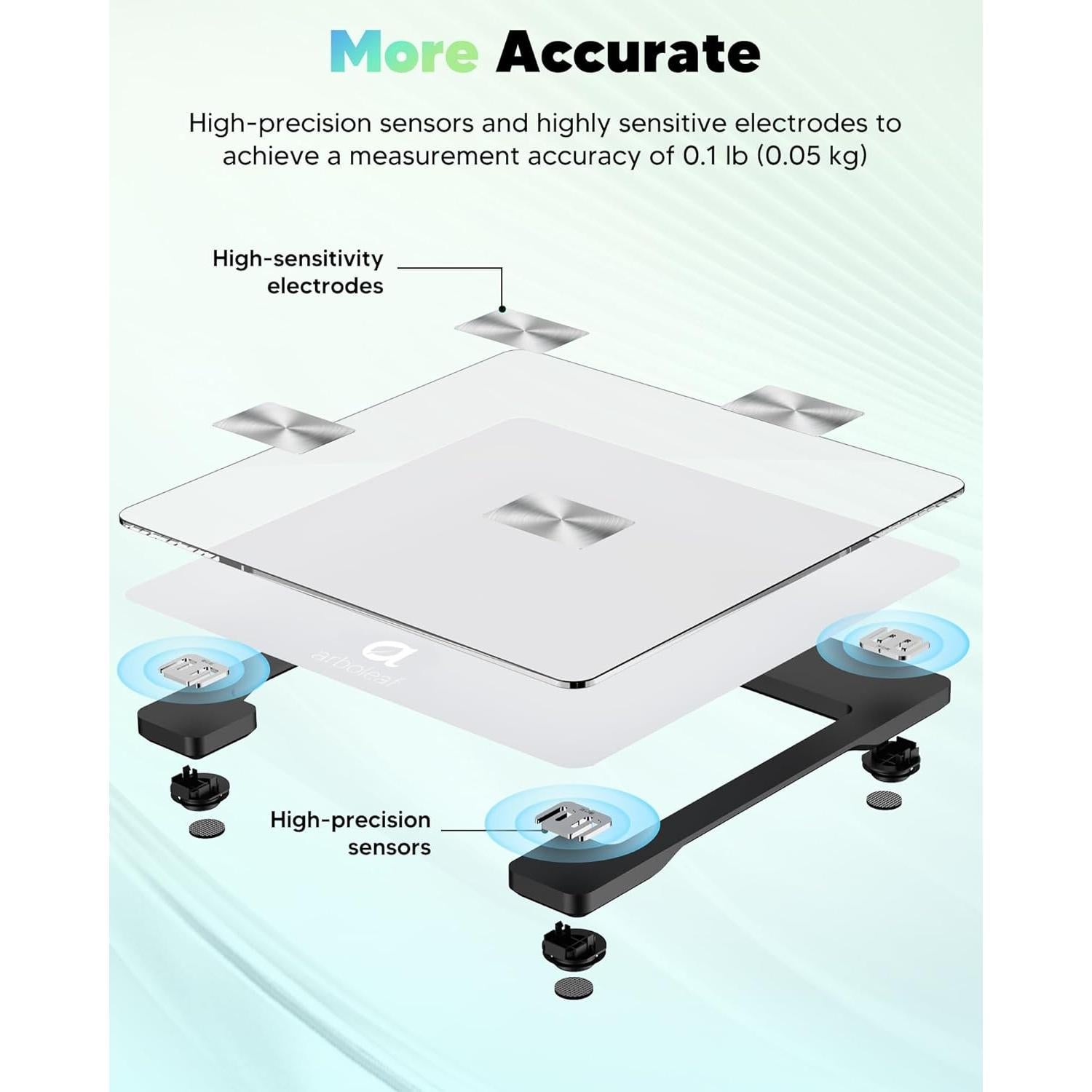 More Accurate

High-precision sensors and highly sensitive electrodes to achieve a measurement accuracy of 0.1 lb (0.05 kg)

High-sensitivity electrodes

arboleaf

High-precision sensors