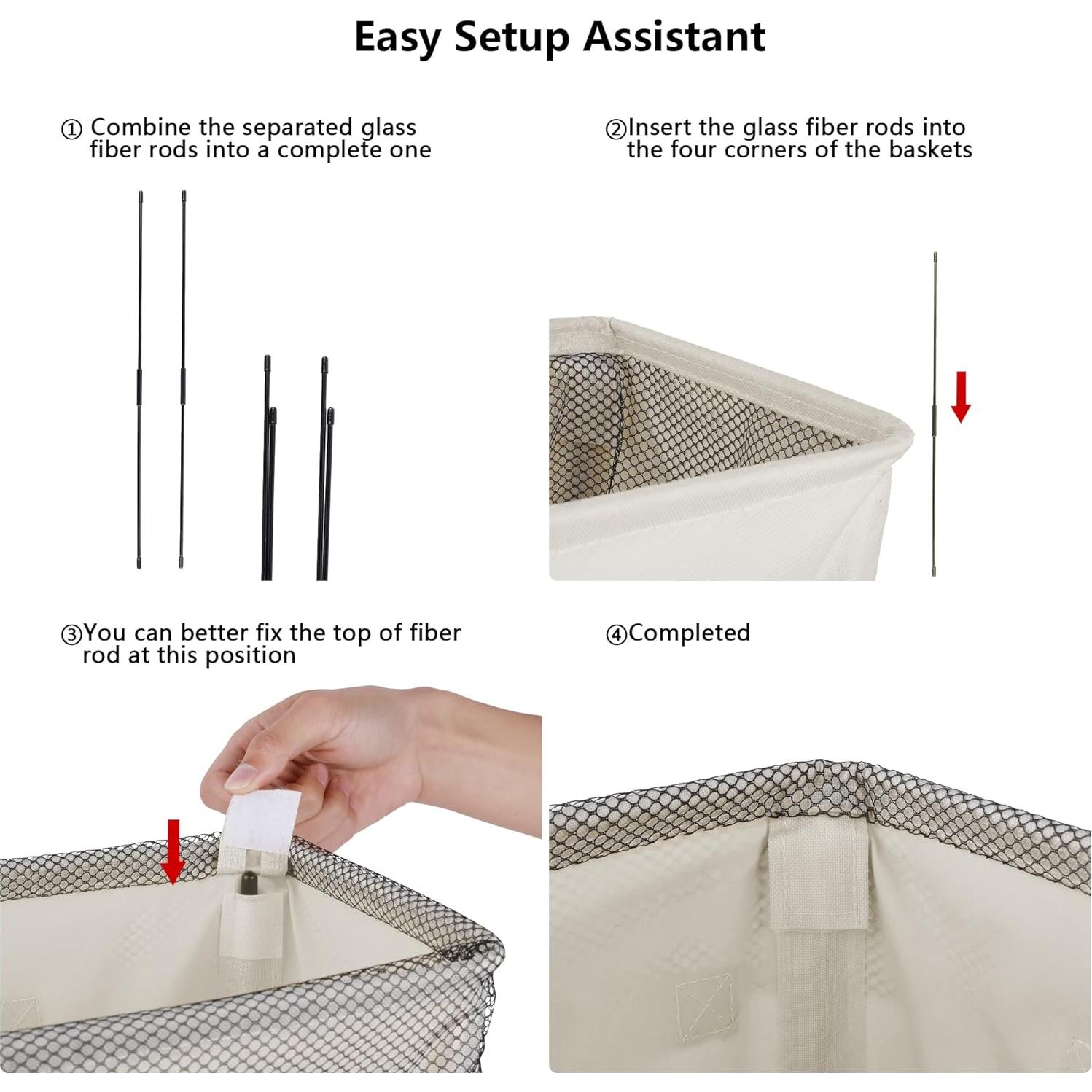 Easy Setup Assistant

① Combine the separated glass fiber rods into a complete one

②Insert the glass fiber rods into the four corners of the baskets

③You can better fix the top of fiber rod at this position

④Completed