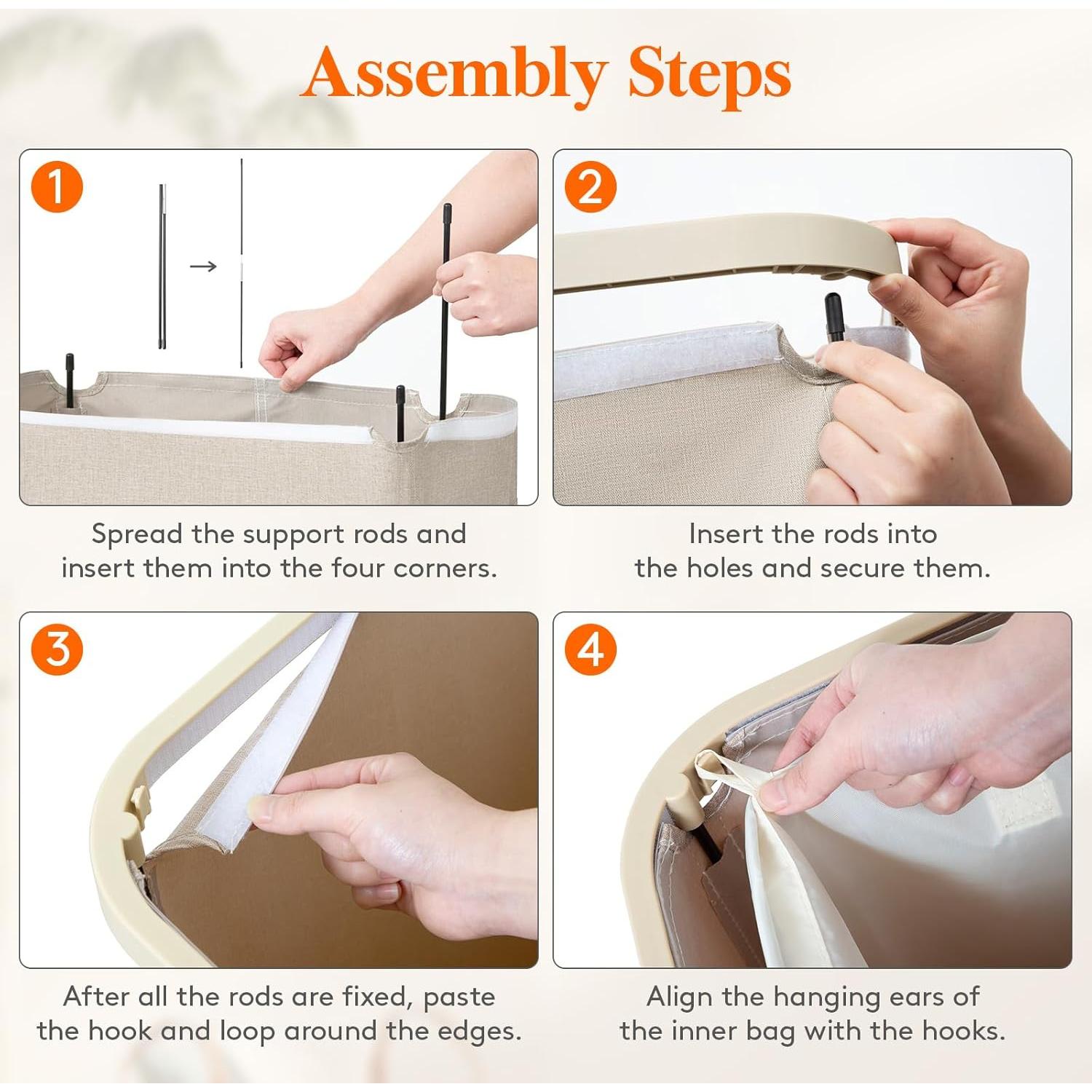 Assembly Steps

1

Spread the support rods and insert them into the four corners.

2

Insert the rods into the holes and secure them.

3

After all the rods are fixed, paste the hook and loop around the edges.

4

Align the hanging ears of the inner bag with the hooks.